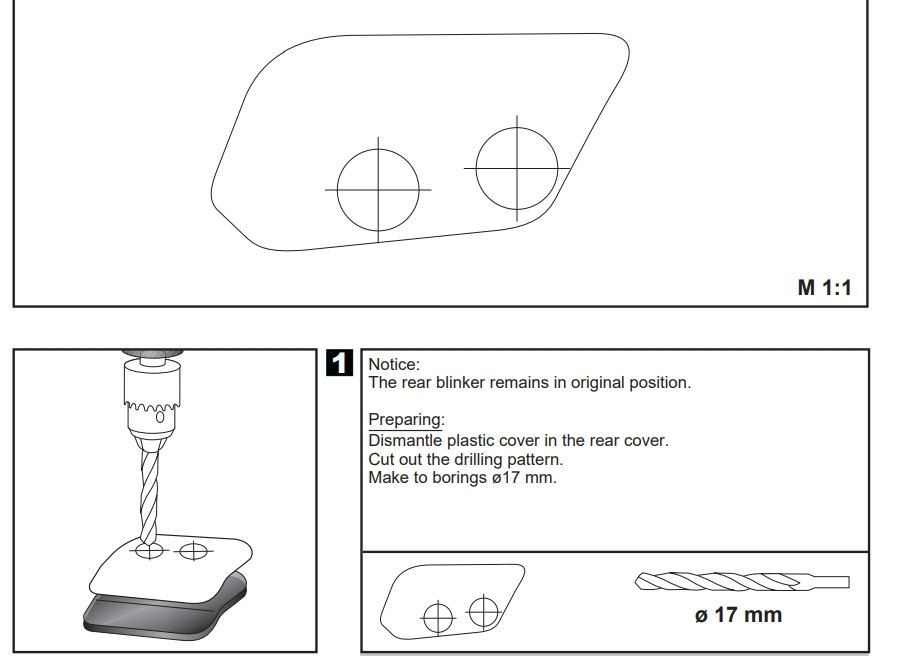 M 1:1

1

Notice:
The rear blinker remains in original position.

Preparing:
Dismantle plastic cover in the rear cover.
Cut out the drilling pattern.
Make to borings ø17 mm.

ø 17 mm