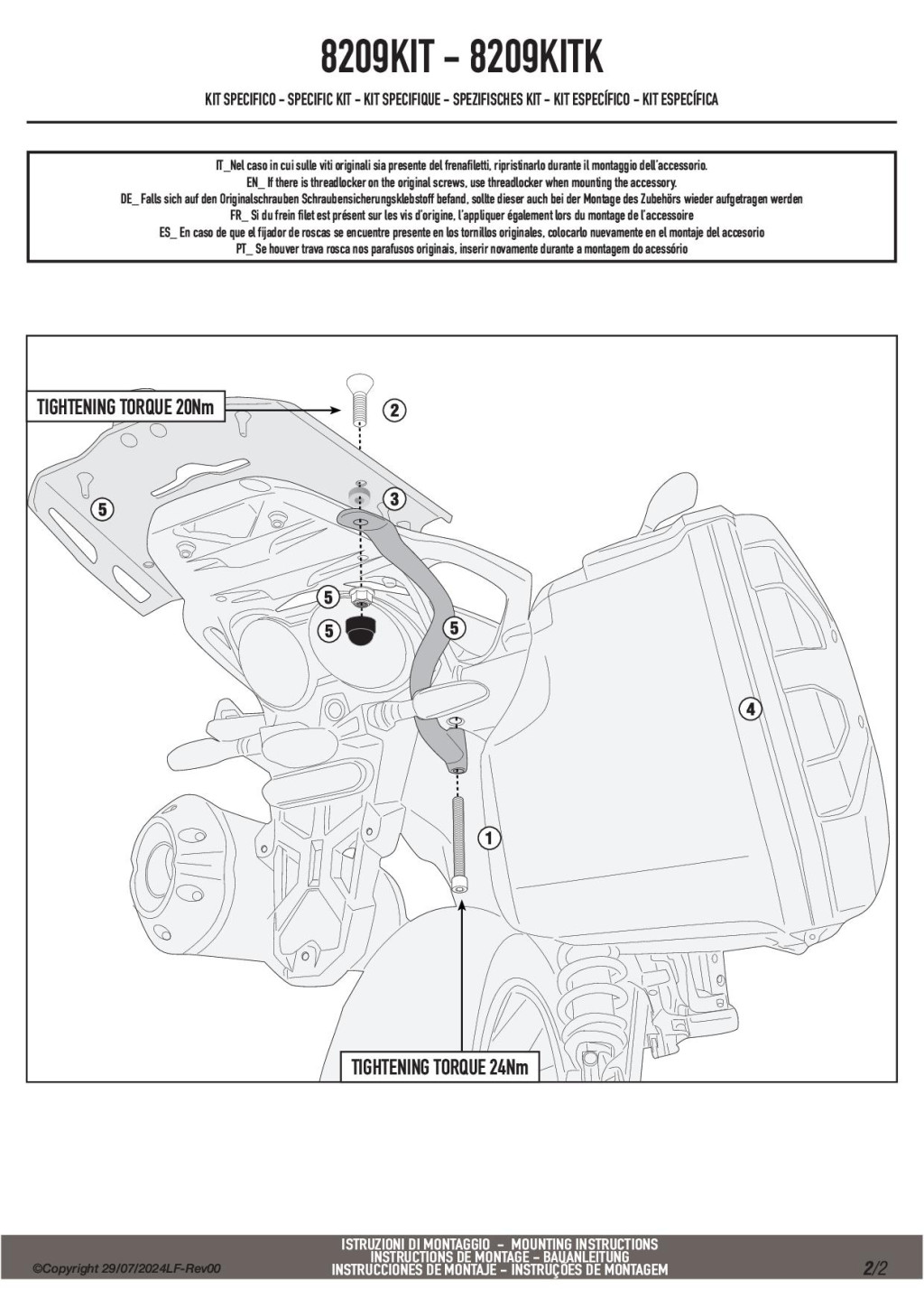 8209KIT - 8209KITK

KIT SPECIFICO - SPECIFIC KIT - KIT SPECIFIQUE - SPEZIFISCHES KIT - KIT ESPECÍFICO - KIT ESPECÍFICA

IT_Nel caso in cui sulle viti originali sia presente del frenafiletti, ripristinarlo durante il montaggio dell'accessorio.
EN_ If there is threadlocker on the original screws, use threadlocker when mounting the accessory.
DE_ Falls sich auf den Originalschrauben Schraubensicherungsklebstoff befand, sollte dieser auch bei der Montage des Zubehörs wieder aufgetragen werden
FR_ Si du frein filet est présent sur les vis d'origine, l'appliquer également lors du montage de l'accessoire
ES_ En caso de que el fijador de roscas se encuentre presente en los tornillos originales, colocarlo nuevamente en el montaje del accesorio
PT_ Se houver trava rosca nos parafusos originais, inserir novamente durante a montagem do acessório

TIGHTENING TORQUE 20Nm

2

3

5

5

5

5

4

1

TIGHTENING TORQUE 24Nm

©Copyright 29/07/2024LF-Rev00

ISTRUZIONI DI MONTAGGIO - MOUNTING INSTRUCTIONS
INSTRUCTIONS DE MONTAGE - BAUANLEITUNG
INSTRUCCIONES DE MONTAJE - INSTRUÇÕES DE MONTAGEM

2/2