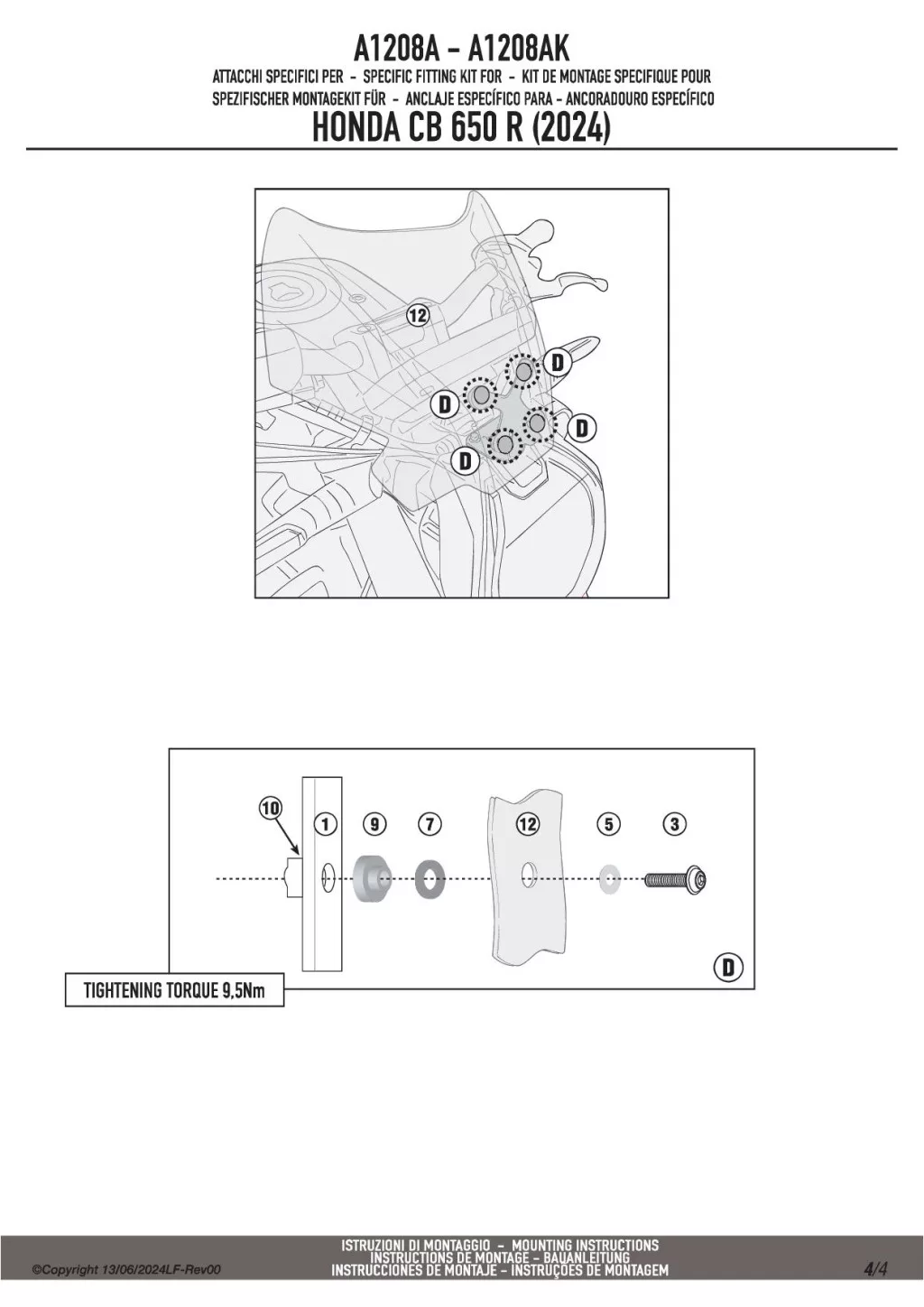 A1208A - A1208AK
ATTACCHI SPECIFICI PER - SPECIFIC FITTING KIT FOR - KIT DE MONTAGE SPECIFIQUE POUR
SPEZIFISCHER MONTAGEKIT FÜR - ANCLAJE ESPECÍFICO PARA - ANCORADOURO ESPECÍFICO
HONDA CB 650 R (2024)

12
D
D
D
D

10
1
9
7
12
5
3
D
TIGHTENING TORQUE 9,5Nm

©Copyright 13/06/2024LF-Rev00
ISTRUZIONI DI MONTAGGIO - MOUNTING INSTRUCTIONS
INSTRUCTIONS DE MONTAGE - BAUANLEITUNG
INSTRUCCIONES DE MONTAJE - INSTRUÇÕES DE MONTAGEM
4/4