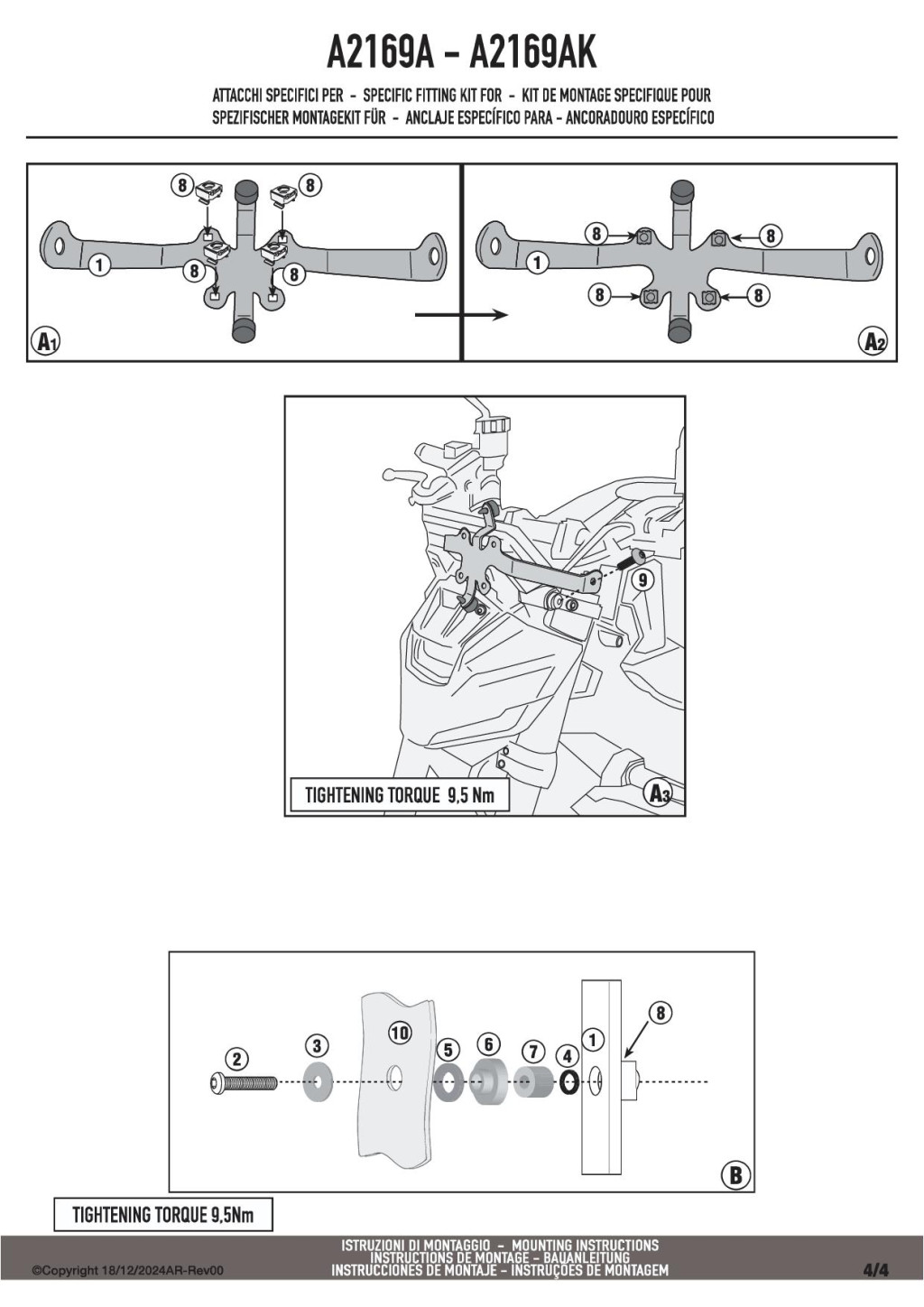 A2169A - A2169AK

ATTACCHI SPECIFICI PER - SPECIFIC FITTING KIT FOR - KIT DE MONTAGE SPECIFIQUE POUR
SPEZIFISCHER MONTAGEKIT FÜR - ANCLAJE ESPECÍFICO PARA - ANCORADOURO ESPECÍFICO

8
8
1
8
8
A1

8
8
1
8
8
A2

9
TIGHTENING TORQUE 9,5 Nm
A3

2
3
10
5
6
7
4
1
8
B

TIGHTENING TORQUE 9,5Nm

©Copyright 18/12/2024AR-Rev00
ISTRUZIONI DI MONTAGGIO - MOUNTING INSTRUCTIONS
INSTRUCTIONS DE MONTAGE - BAUANLEITUNG
INSTRUCCIONES DE MONTAJE - INSTRUÇÕES DE MONTAGEM
4/4