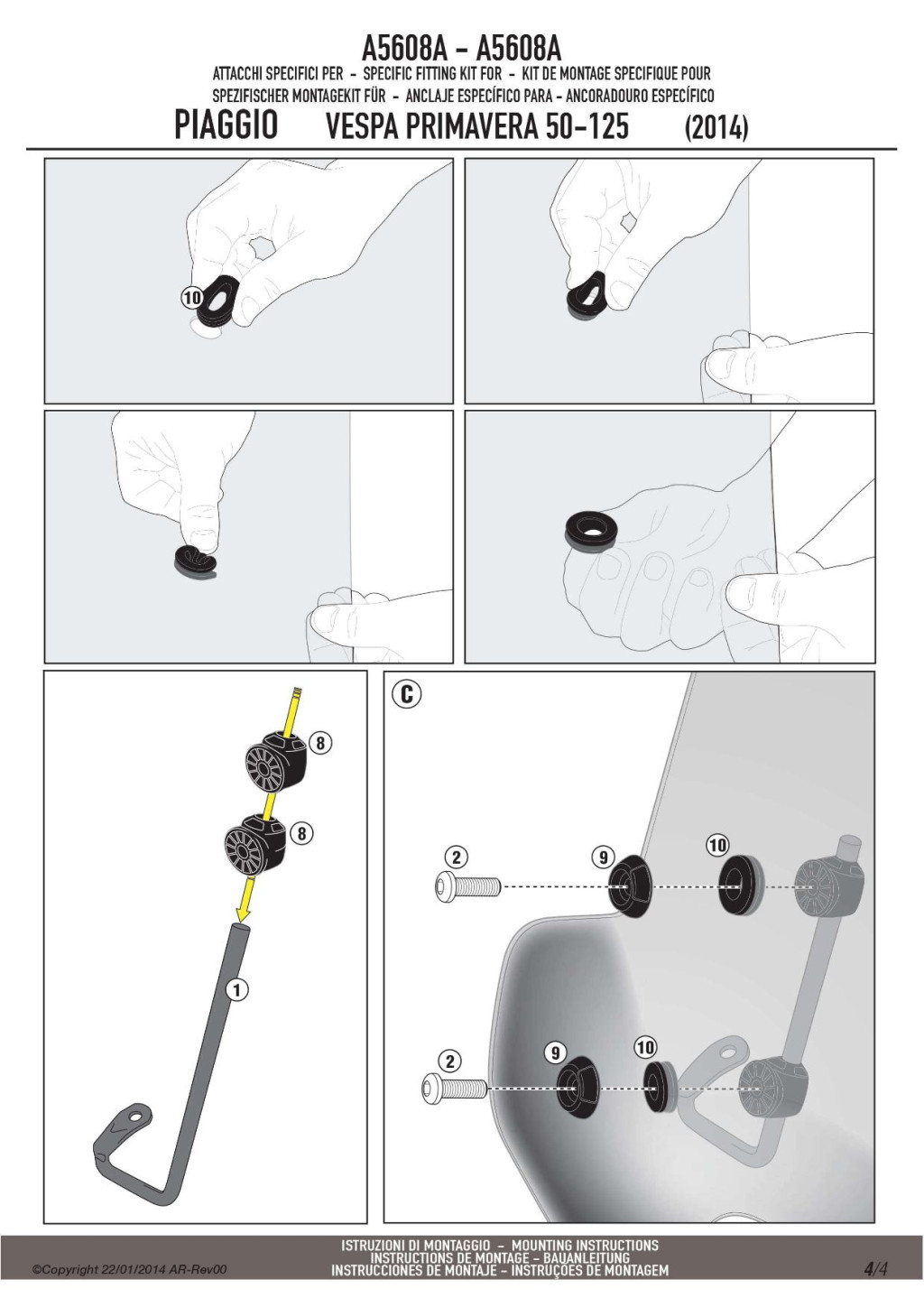 A5608A - A5608A
ATTACCHI SPECIFICI PER - SPECIFIC FITTING KIT FOR - KIT DE MONTAGE SPECIFIQUE POUR
SPEZIFISCHER MONTAGEKIT FÜR - ANCLAJE ESPECÍFICO PARA - ANCORADOURO ESPECÍFICO
PIAGGIO VESPA PRIMAVERA 50-125 (2014)

10

8
8
1

C
2
9
10
2
9
10

©Copyright 22/01/2014 AR-Rev00
ISTRUZIONI DI MONTAGGIO - MOUNTING INSTRUCTIONS
INSTRUCTIONS DE MONTAGE - BAUANLEITUNG
INSTRUCCIONES DE MONTAJE - INSTRUÇÕES DE MONTAGEM
4/4