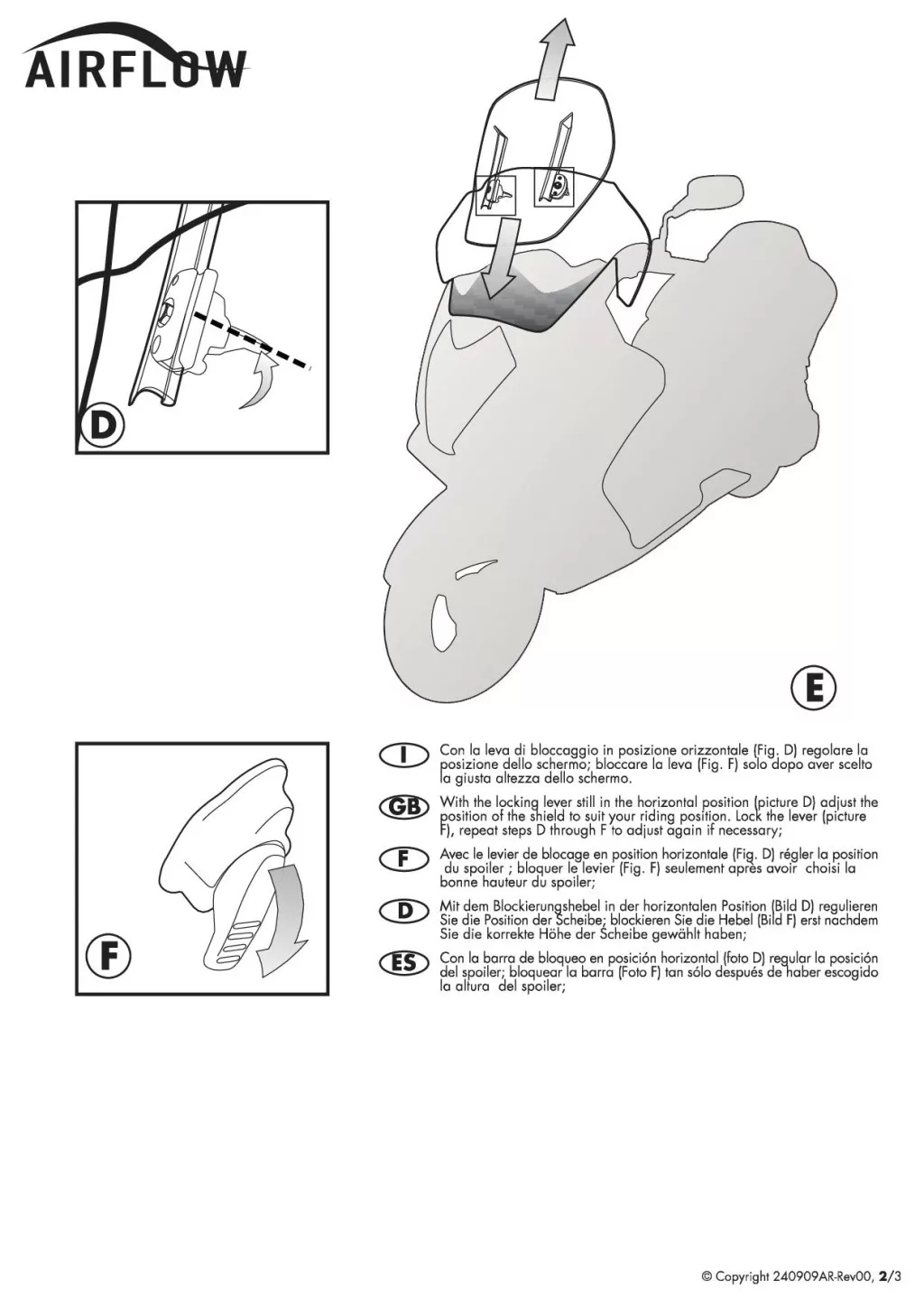 AIRFLOW

D

E

F

I Con la leva di bloccaggio in posizione orizzontale (Fig. D) regolare la posizione dello schermo; bloccare la leva (Fig. F) solo dopo aver scelto la giusta altezza dello schermo.

GB With the locking lever still in the horizontal position (picture D) adjust the position of the shield to suit your riding position. Lock the lever (picture F), repeat steps D through F to adjust again if necessary;

F Avec le levier de blocage en position horizontale (Fig. D) régler la position du spoiler ; bloquer le levier (Fig. F) seulement après avoir choisi la bonne hauteur du spoiler;

D Mit dem Blockierungshebel in der horizontalen Position (Bild D) regulieren Sie die Position der Scheibe; blockieren Sie die Hebel (Bild F) erst nachdem Sie die korrekte Höhe der Scheibe gewählt haben;

ES Con la barra de bloqueo en posición horizontal (foto D) regular la posición del spoiler; bloquear la barra (Foto F) tan sólo después de haber escogido la altura del spoiler;

© Copyright 240909AR-Rev00, 2/3