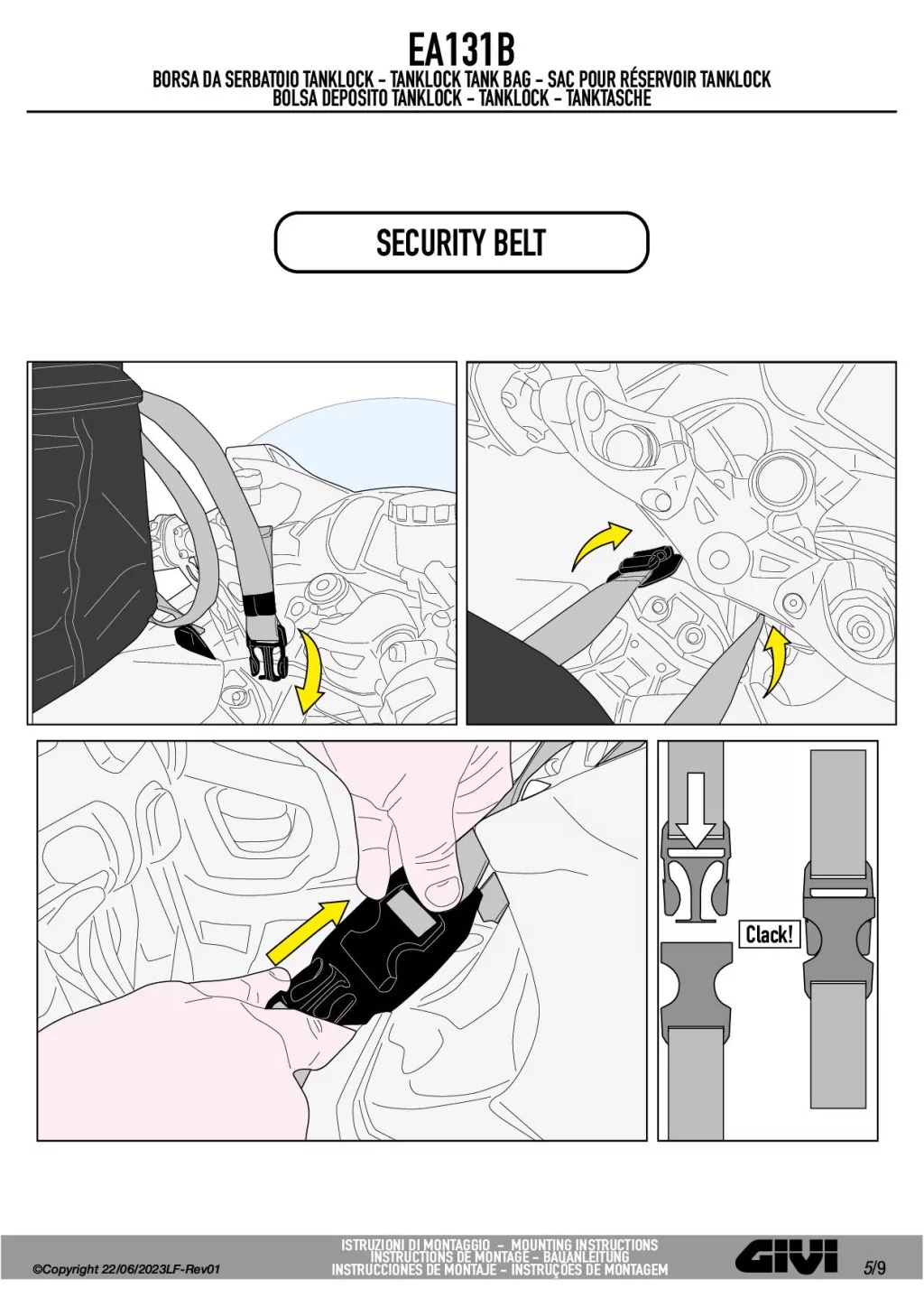 EA131B
BORSA DA SERBATOIO TANKLOCK - TANKLOCK TANK BAG - SAC POUR RÉSERVOIR TANKLOCK
BOLSA DEPOSITO TANKLOCK - TANKLOCK - TANKTASCHE

SECURITY BELT

Clack!

©Copyright 22/06/2023LF-Rev01

ISTRUZIONI DI MONTAGGIO - MOUNTING INSTRUCTIONS
INSTRUCTIONS DE MONTAGE - BAUANLEITUNG
INSTRUCCIONES DE MONTAJE - INSTRUÇÕES DE MONTAGEM

GIVI

5/9