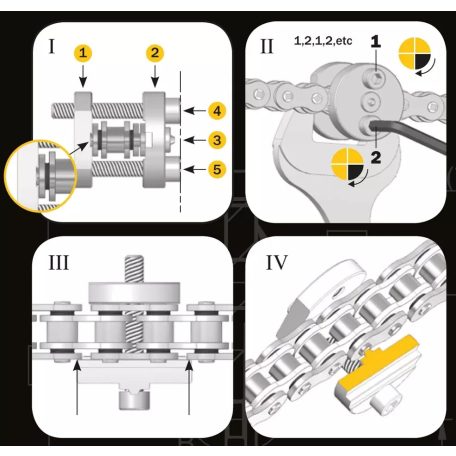 I
1
2
4
3
5

II
1,2,1,2,etc
1
2

III

IV