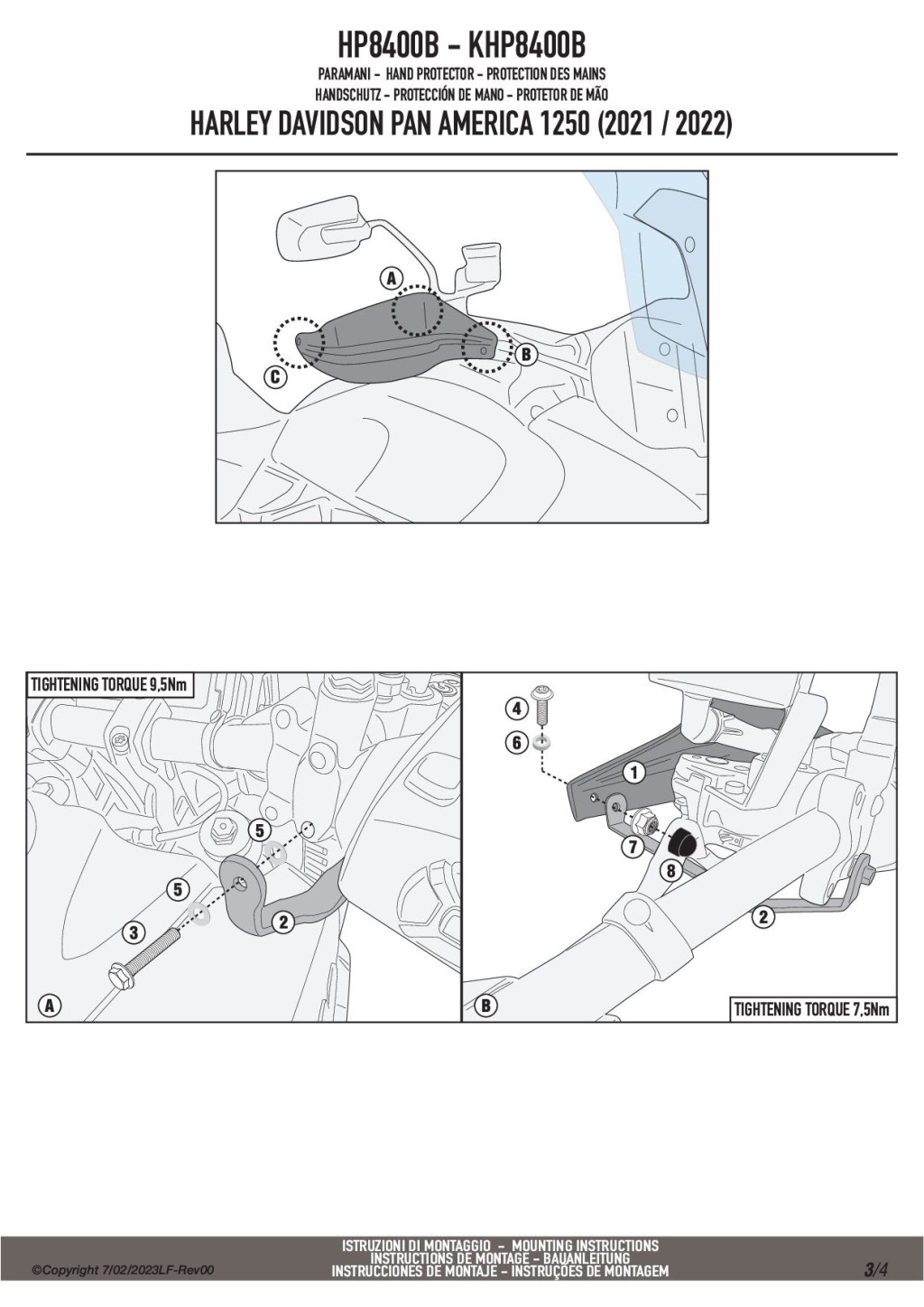 HP8400B - KHP8400B

PARAMANI - HAND PROTECTOR - PROTECTION DES MAINS
HANDSCHUTZ - PROTECCIÓN DE MANO - PROTETOR DE MÃO

HARLEY DAVIDSON PAN AMERICA 1250 (2021 / 2022)

A

B

C

TIGHTENING TORQUE 9,5Nm

5

5

3

2

A

4

6

1

7

8

2

B

TIGHTENING TORQUE 7,5Nm

©Copyright 7/02/2023LF-Rev00

ISTRUZIONI DI MONTAGGIO - MOUNTING INSTRUCTIONS
INSTRUCTIONS DE MONTAGE - BAUANLEITUNG
INSTRUCCIONES DE MONTAJE - INSTRUÇÕES DE MONTAGEM

3/4