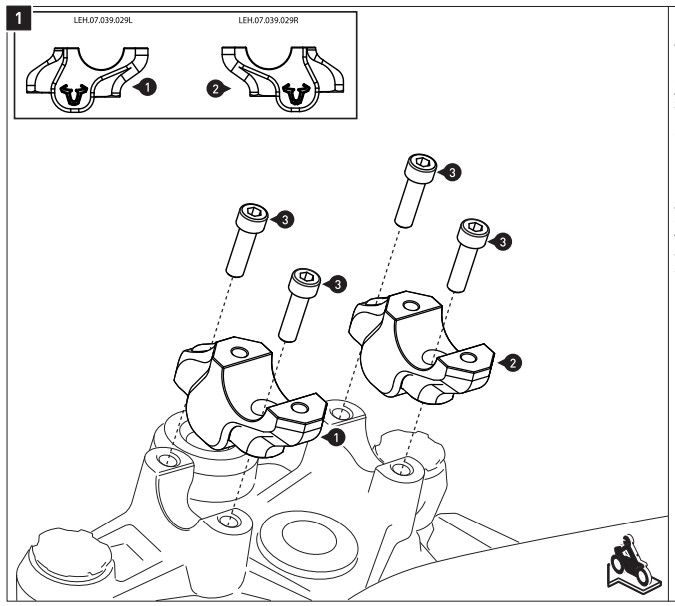 1

LEH.07.039.029L

LEH.07.039.029R

1

2

3

3

3

3

2

1