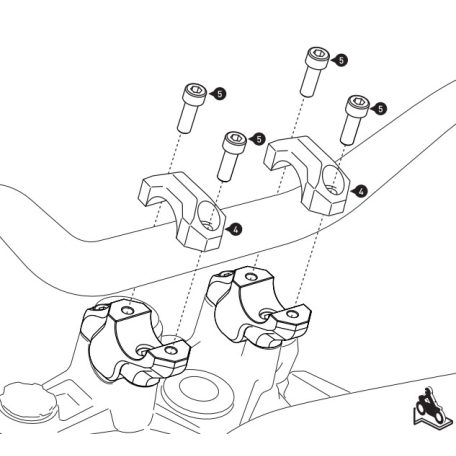 5
5
5
5
4
4