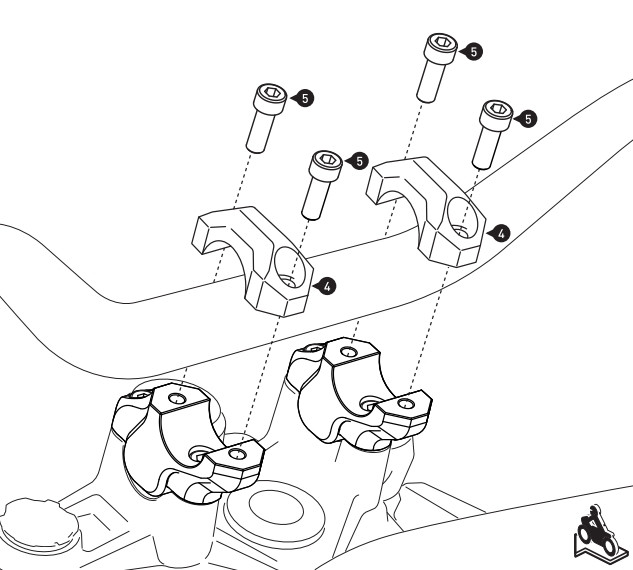 5
5
5
5
4
4