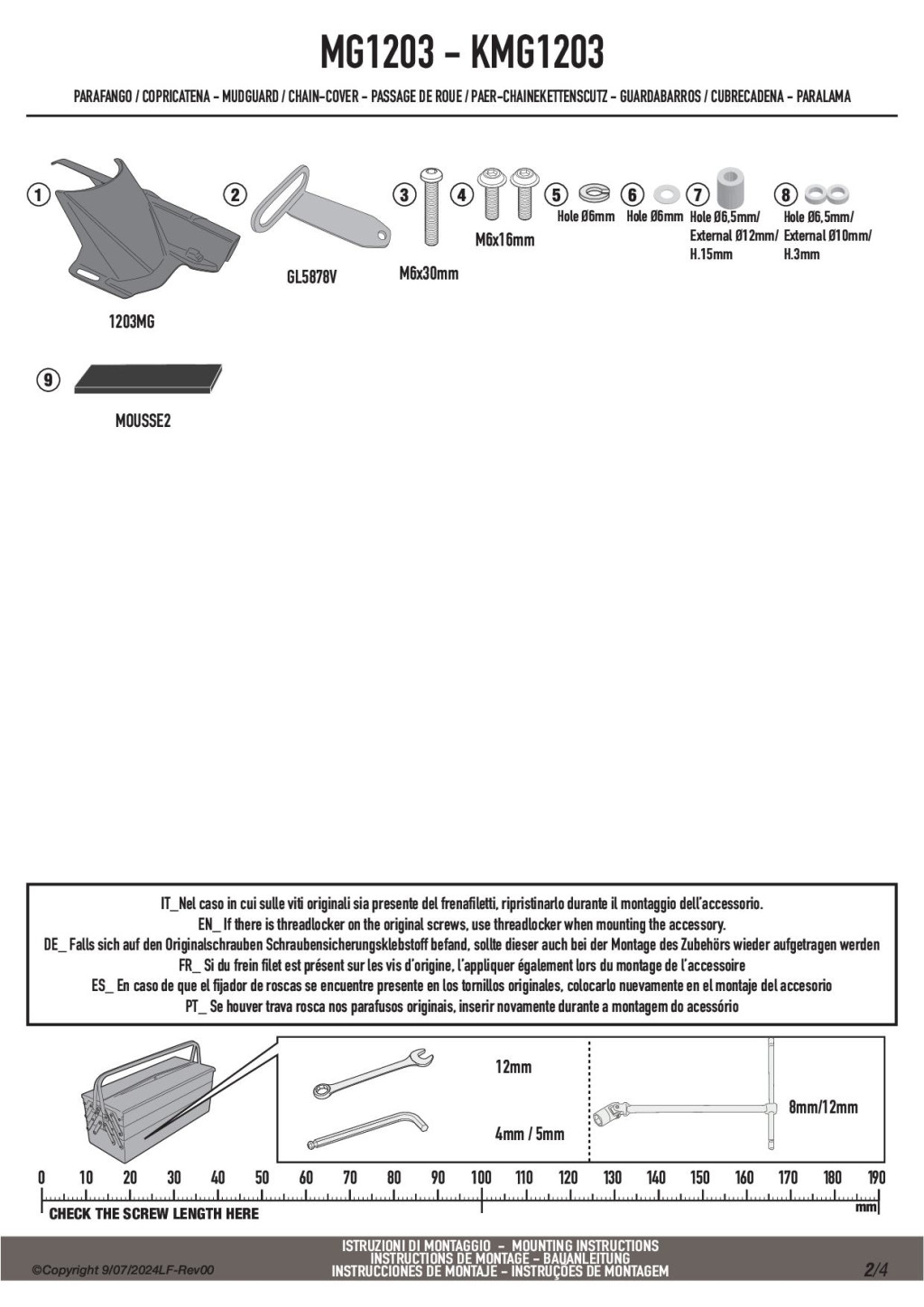 MG1203 - KMG1203

PARAFANGO / COPRICATENA - MUDGUARD / CHAIN-COVER - PASSAGE DE ROUE / PAER-CHAINEKETTENSCUTZ - GUARDABARROS / CUBRECADENA - PARALAMA

1

1203MG

2

GL5878V

3

M6x30mm

4

M6x16mm

5

Hole Ø6mm

6

Hole Ø6mm

7

Hole Ø6,5mm/ External Ø12mm/ H.15mm

8

Hole Ø6,5mm/ External Ø10mm/ H.3mm

9

MOUSSE2

IT_Nel caso in cui sulle viti originali sia presente del frenafiletti, ripristinarlo durante il montaggio dell'accessorio.
EN_ If there is threadlocker on the original screws, use threadlocker when mounting the accessory.
DE_ Falls sich auf den Originalschrauben Schraubensicherungsklebstoff befand, sollte dieser auch bei der Montage des Zubehörs wieder aufgetragen werden
FR_ Si du frein filet est présent sur les vis d'origine, l'appliquer également lors du montage de l'accessoire
ES_ En caso de que el fijador de roscas se encuentre presente en los tornillos originales, colocarlo nuevamente en el montaje del accesorio
PT_ Se houver trava rosca nos parafusos originais, inserir novamente durante a montagem do acessório

12mm

4mm / 5mm

8mm/12mm

0 10 20 30 40 50 60 70 80 90 100 110 120 130 140 150 160 170 180 190

CHECK THE SCREW LENGTH HERE

mm

©Copyright 9/07/2024LF-Rev00

ISTRUZIONI DI MONTAGGIO - MOUNTING INSTRUCTIONS
INSTRUCTIONS DE MONTAGE - BAUANLEITUNG
INSTRUCCIONES DE MONTAJE - INSTRUÇÕES DE MONTAGEM

2/4