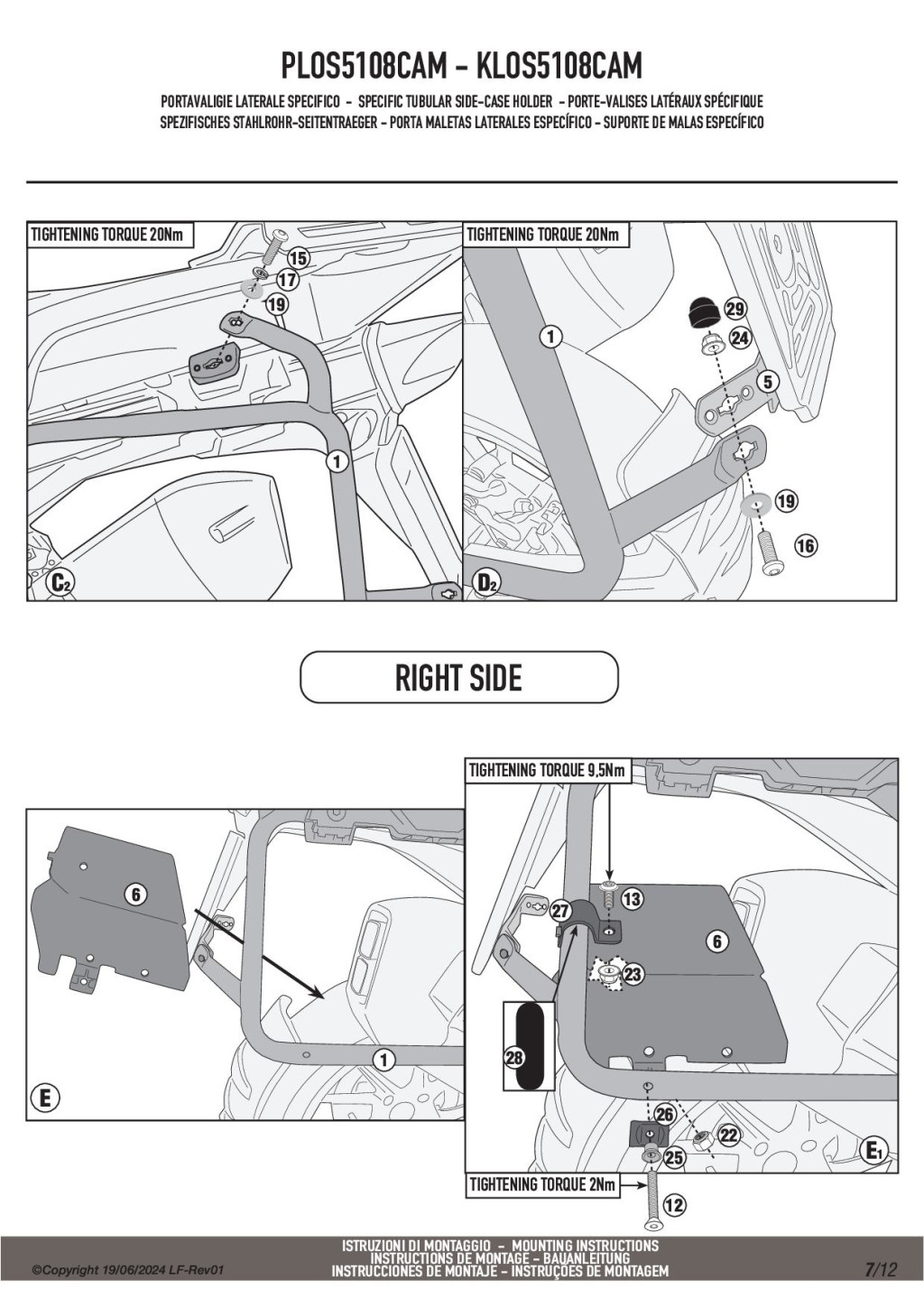 PLOS5108CAM - KLOS5108CAM

PORTAVALIGIE LATERALE SPECIFICO - SPECIFIC TUBULAR SIDE-CASE HOLDER - PORTE-VALISES LATÉRAUX SPÉCIFIQUE
SPEZIFISCHES STAHLROHR-SEITENTRAEGER - PORTA MALETAS LATERALES ESPECÍFICO - SUPORTE DE MALAS ESPECÍFICO

TIGHTENING TORQUE 20Nm

15
17
19
1
$C_2$

TIGHTENING TORQUE 20Nm

1
29
24
5
19
16
$D_2$

RIGHT SIDE

6
1
E

TIGHTENING TORQUE 9,5Nm

13
27
6
23
28
26
22
25
$E_1$

TIGHTENING TORQUE 2Nm

12

©Copyright 19/06/2024 LF-Rev01

ISTRUZIONI DI MONTAGGIO - MOUNTING INSTRUCTIONS
INSTRUCTIONS DE MONTAGE - BAUANLEITUNG
INSTRUCCIONES DE MONTAJE - INSTRUÇÕES DE MONTAGEM

7/12