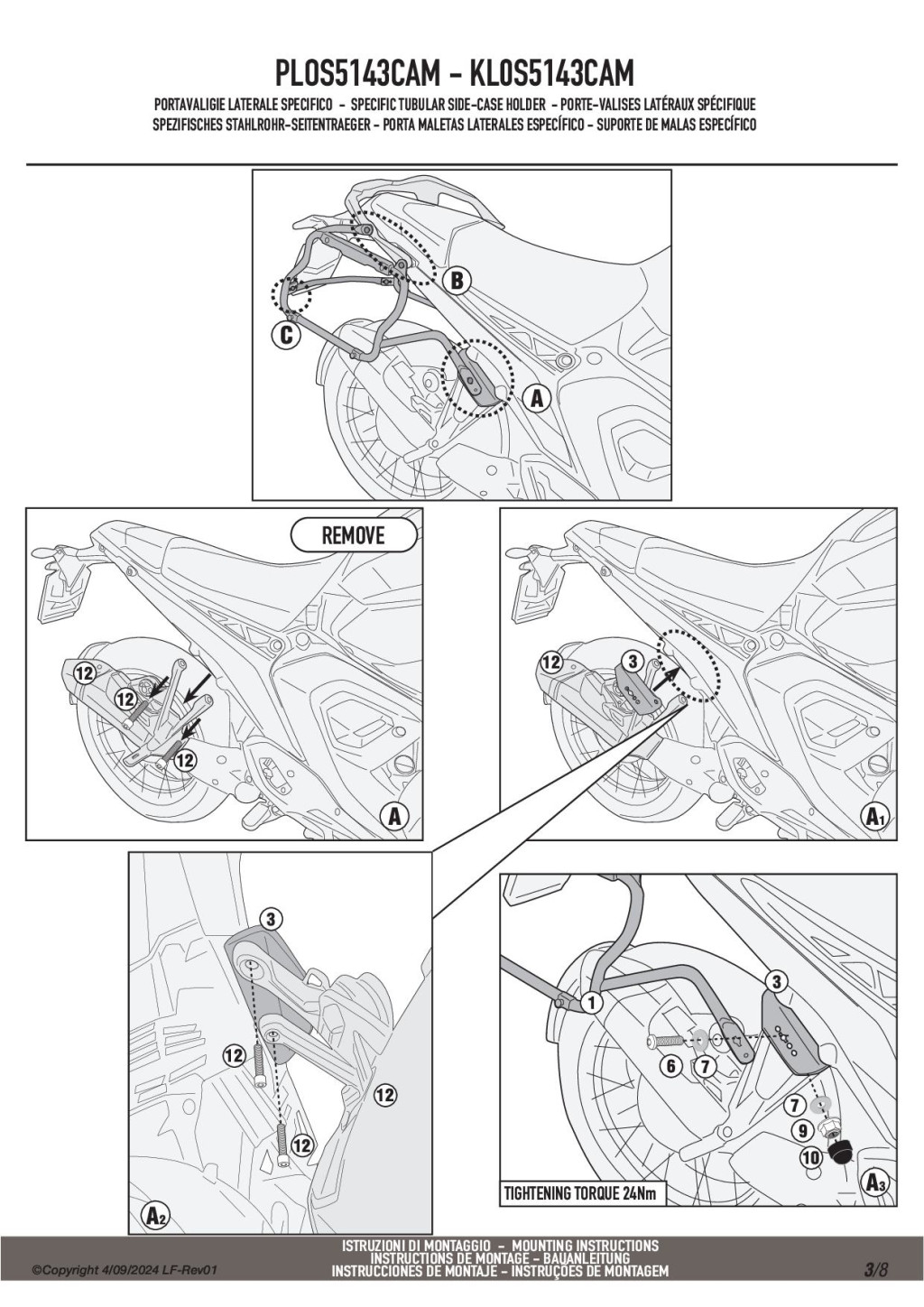 PLOS5143CAM - KLOS5143CAM

PORTAVALIGIE LATERALE SPECIFICO - SPECIFIC TUBULAR SIDE-CASE HOLDER - PORTE-VALISES LATÉRAUX SPÉCIFIQUE
SPEZIFISCHES STAHLROHR-SEITENTRAEGER - PORTA MALETAS LATERALES ESPECÍFICO - SUPORTE DE MALAS ESPECÍFICO

B
C
A

REMOVE
12
12
12
A

12
3
A1

3
12
12
12
A2

1
3
6
7
7
9
10
TIGHTENING TORQUE 24Nm
A3

©Copyright 4/09/2024 LF-Rev01

ISTRUZIONI DI MONTAGGIO - MOUNTING INSTRUCTIONS
INSTRUCTIONS DE MONTAGE - BAUANLEITUNG
INSTRUCCIONES DE MONTAJE - INSTRUÇÕES DE MONTAGEM

3/8