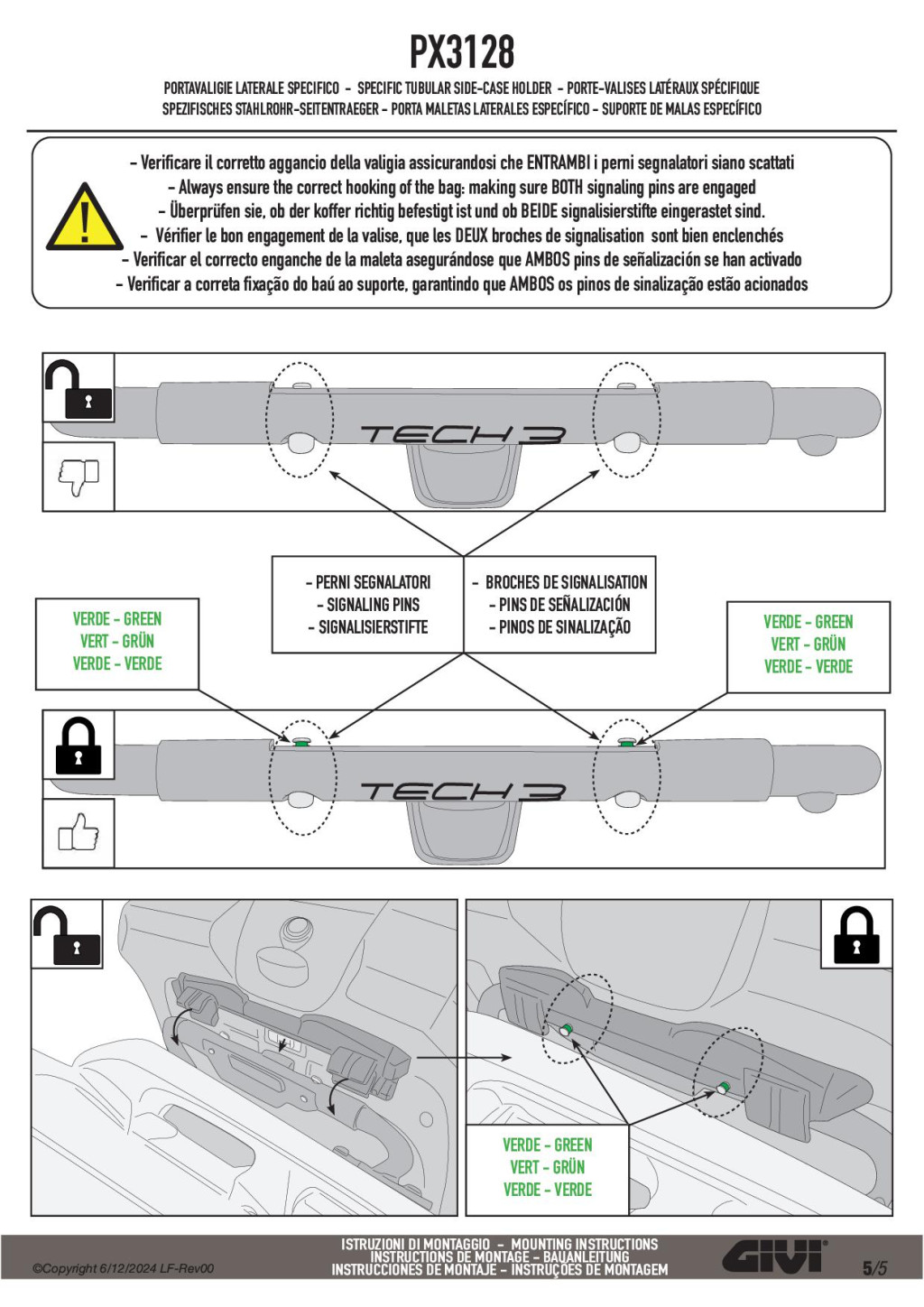 PX3128

PORTAVALIGIE LATERALE SPECIFICO - SPECIFIC TUBULAR SIDE-CASE HOLDER - PORTE-VALISES LATÉRAUX SPÉCIFIQUE
SPEZIFISCHES STAHLROHR-SEITENTRAEGER - PORTA MALETAS LATERALES ESPECÍFICO - SUPORTE DE MALAS ESPECÍFICO

- Verificare il corretto aggancio della valigia assicurandosi che ENTRAMBI i perni segnalatori siano scattati
- Always ensure the correct hooking of the bag: making sure BOTH signaling pins are engaged
- Überprüfen sie, ob der koffer richtig befestigt ist und ob BEIDE signalisierstifte eingerastet sind.
- Vérifier le bon engagement de la valise, que les DEUX broches de signalisation sont bien enclenchés
- Verificar el correcto enganche de la maleta asegurándose que AMBOS pins de señalización se han activado
- Verificar a correta fixação do baú ao suporte, garantindo que AMBOS os pinos de sinalização estão acionados

TECH 3

- PERNI SEGNALATORI
- SIGNALING PINS
- SIGNALISIERSTIFTE

- BROCHES DE SIGNALISATION
- PINS DE SEÑALIZACIÓN
- PINOS DE SINALIZAÇÃO

VERDE - GREEN
VERT - GRÜN
VERDE - VERDE

VERDE - GREEN
VERT - GRÜN
VERDE - VERDE

TECH 3

VERDE - GREEN
VERT - GRÜN
VERDE - VERDE

©Copyright 6/12/2024 LF-Rev00

ISTRUZIONI DI MONTAGGIO - MOUNTING INSTRUCTIONS
INSTRUCTIONS DE MONTAGE - BAUANLEITUNG
INSTRUCCIONES DE MONTAJE - INSTRUÇÕES DE MONTAGEM

GIVI

5/5