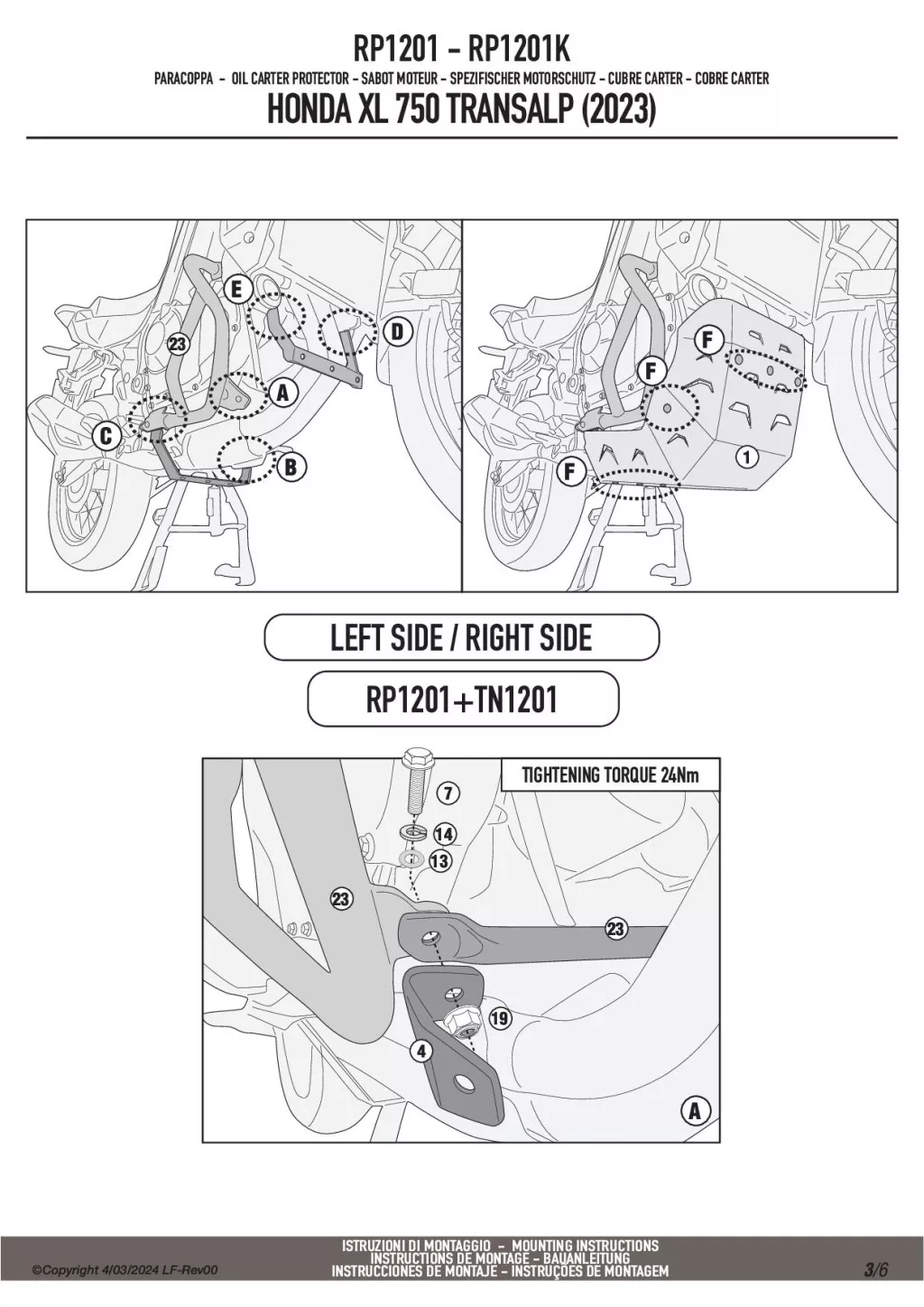 RP1201 - RP1201K

PARACOPPA - OIL CARTER PROTECTOR - SABOT MOTEUR - SPEZIFISCHER MOTORSCHUTZ - CUBRE CARTER - COBRE CARTER

HONDA XL 750 TRANSALP (2023)

E
23
D
A
C
B

F
F
F
1

LEFT SIDE / RIGHT SIDE

RP1201+TN1201

TIGHTENING TORQUE 24Nm

7
14
13
23
23
19
4
A

©Copyright 4/03/2024 LF-Rev00

ISTRUZIONI DI MONTAGGIO - MOUNTING INSTRUCTIONS
INSTRUCTIONS DE MONTAGE - BAUANLEITUNG
INSTRUCCIONES DE MONTAJE - INSTRUÇÕES DE MONTAGEM

3/6