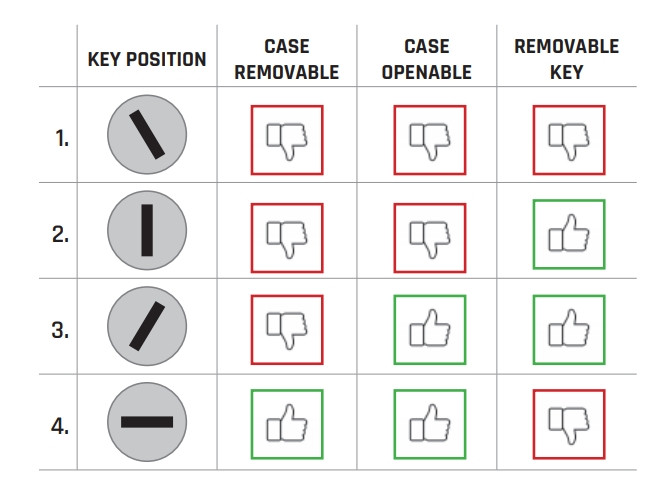 |  | KEY POSITION | CASE REMOVABLE | CASE OPENABLE | REMOVABLE KEY |
|---|---|---|---|---|
| 1. |  |  |  |  |
| 2. |  |  |  |  |
| 3. |  |  |  |  |
| 4. |  |  |  |  |