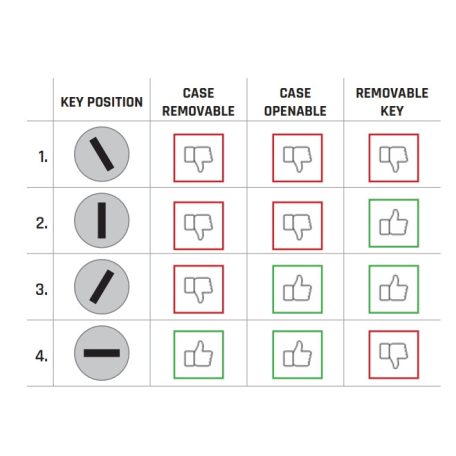 | | KEY POSITION | CASE REMOVABLE | CASE OPENABLE | REMOVABLE KEY |
|---|---|---|---|---|
| 1. | | | | |
| 2. | | | | |
| 3. | | | | |
| 4. | | | | |