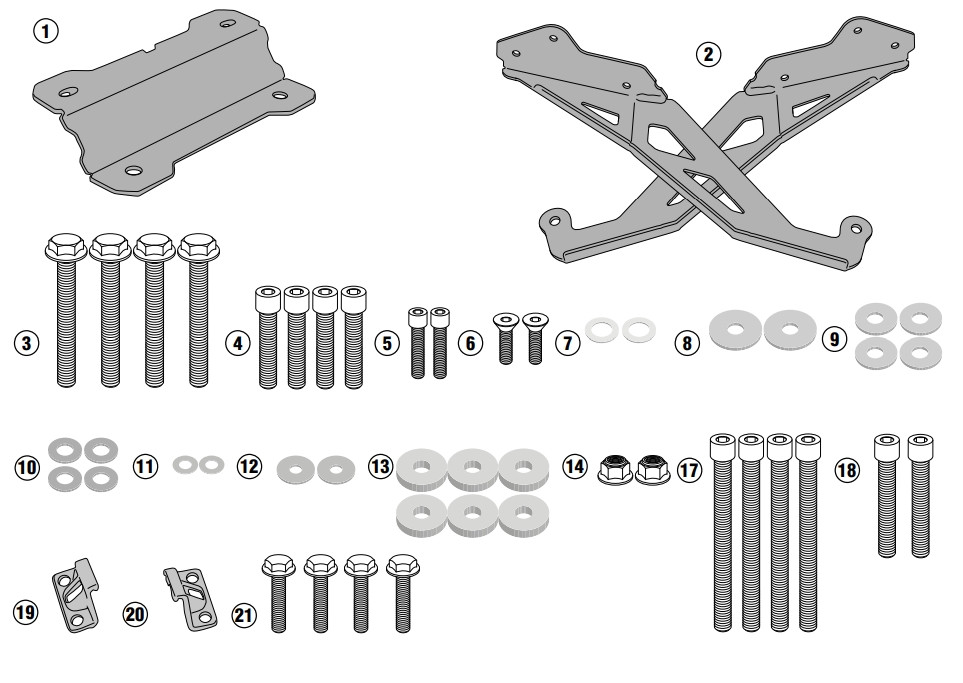 1
2
3
4
5
6
7
8
9
10
11
12
13
14
17
18
19
20
21