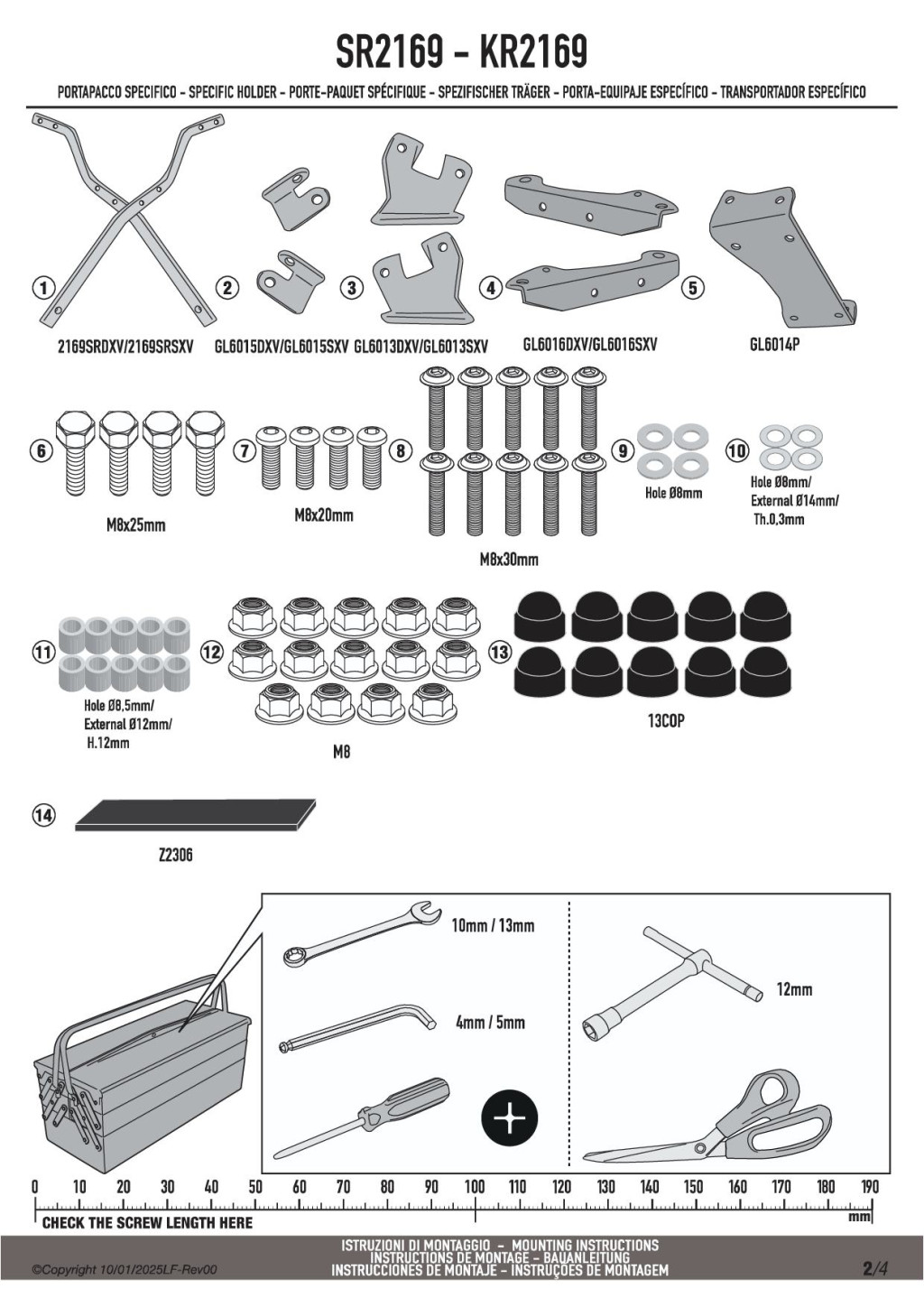 SR2169 - KR2169

PORTAPACCO SPECIFICO - SPECIFIC HOLDER - PORTE-PAQUET SPÉCIFIQUE - SPEZIFISCHER TRÄGER - PORTA-EQUIPAJE ESPECÍFICO - TRANSPORTADOR ESPECÍFICO

1
2169SRDXV/2169SRSXV

2
GL6015DXV/GL6015SXV

3
GL6013DXV/GL6013SXV

4
GL6016DXV/GL6016SXV

5
GL6014P

6
M8x25mm

7
M8x20mm

8
M8x30mm

9
Hole Ø8mm

10
Hole Ø8mm/
External Ø14mm/
Th.0,3mm

11
Hole Ø8,5mm/
External Ø12mm/
H.12mm

12
M8

13
13COP

14
Z2306

10mm / 13mm

4mm / 5mm

12mm

0 10 20 30 40 50 60 70 80 90 100 110 120 130 140 150 160 170 180 190

CHECK THE SCREW LENGTH HERE

mm

©Copyright 10/01/2025LF-Rev00

ISTRUZIONI DI MONTAGGIO - MOUNTING INSTRUCTIONS
INSTRUCTIONS DE MONTAGE - BAUANLEITUNG
INSTRUCCIONES DE MONTAJE - INSTRUÇÕES DE MONTAGEM

2/4