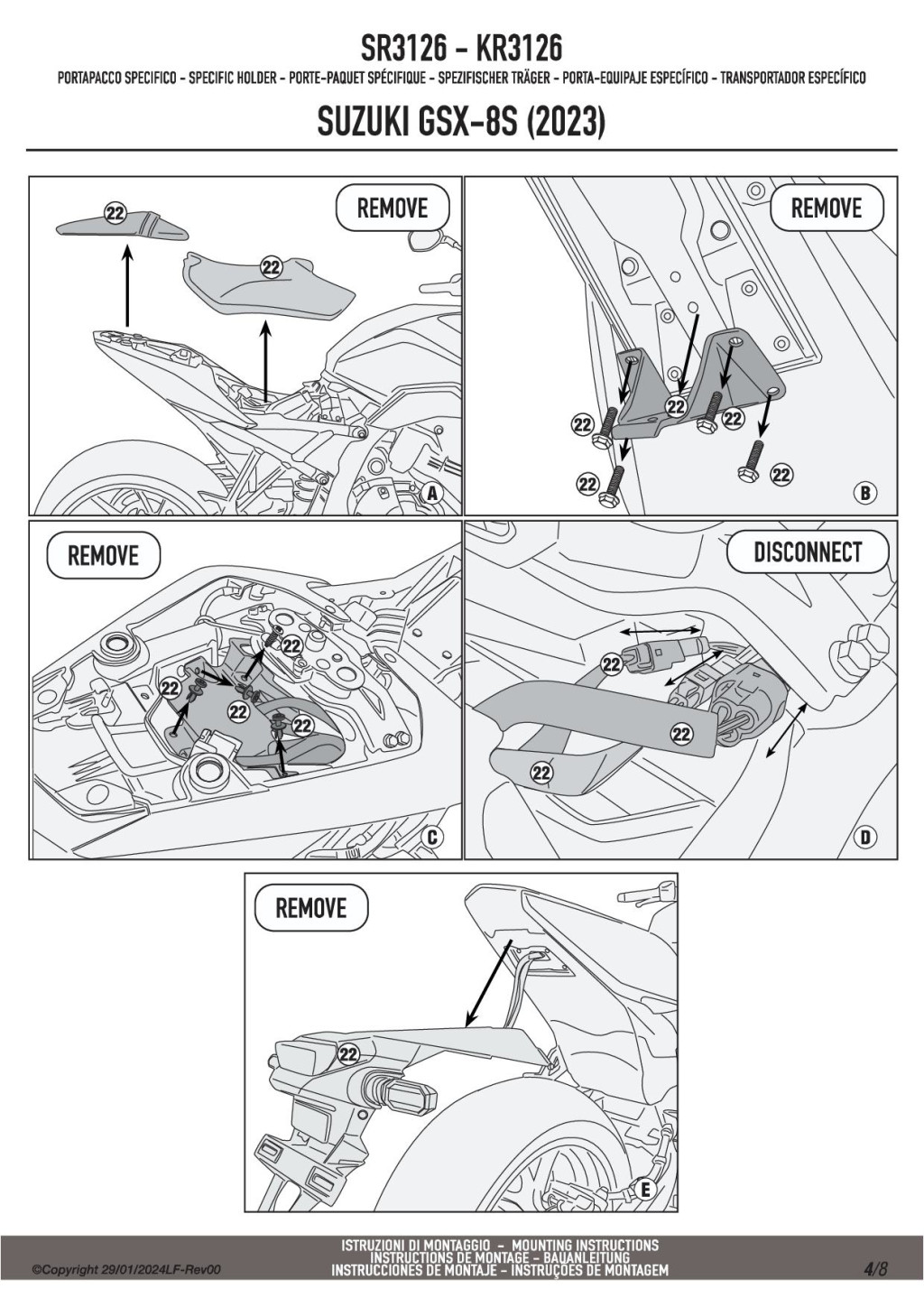 SR3126 - KR3126

PORTAPACCO SPECIFICO - SPECIFIC HOLDER - PORTE-PAQUET SPÉCIFIQUE - SPEZIFISCHER TRÄGER - PORTA-EQUIPAJE ESPECÍFICO - TRANSPORTADOR ESPECÍFICO

SUZUKI GSX-8S (2023)

REMOVE

22

22

A

REMOVE

22

22

22

22

22

B

REMOVE

22

22

22

22

C

DISCONNECT

22

22

22

D

REMOVE

22

E

©Copyright 29/01/2024LF-Rev00

ISTRUZIONI DI MONTAGGIO - MOUNTING INSTRUCTIONS
INSTRUCTIONS DE MONTAGE - BAUANLEITUNG
INSTRUCCIONES DE MONTAJE - INSTRUÇÕES DE MONTAGEM

4/8