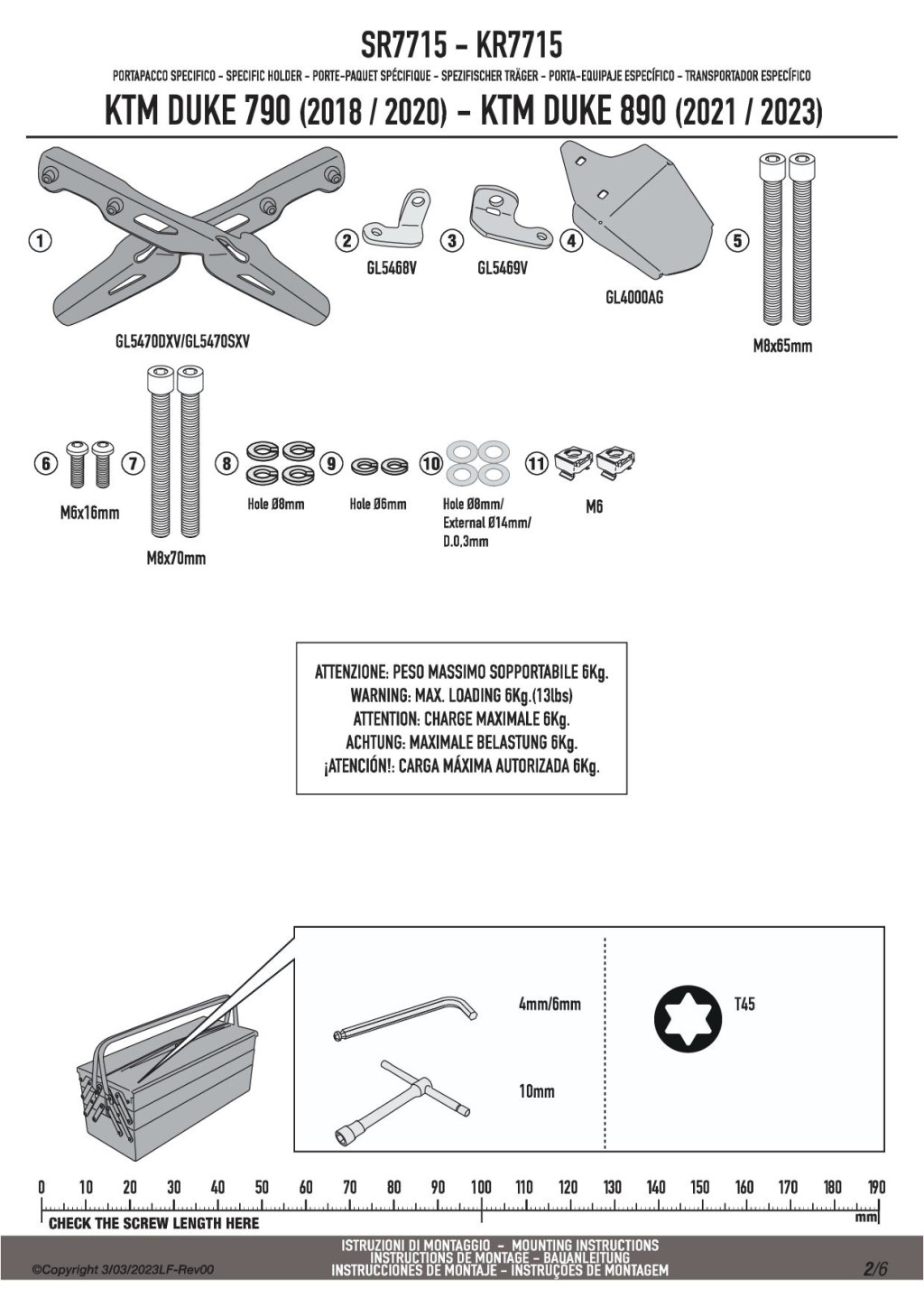 SR7715 - KR7715

PORTAPACCO SPECIFICO - SPECIFIC HOLDER - PORTE-PAQUET SPÉCIFIQUE - SPEZIFISCHER TRÄGER - PORTA-EQUIPAJE ESPECÍFICO - TRANSPORTADOR ESPECÍFICO

KTM DUKE 790 (2018 / 2020) - KTM DUKE 890 (2021 / 2023)

1
GL5470DXV/GL5470SXV

2
GL5468V

3
GL5469V

4
GL4000AG

5
M8x65mm

6
M6x16mm

7
M8x70mm

8
Hole Ø8mm

9
Hole Ø6mm

10
Hole Ø8mm/
External Ø14mm/
D.0,3mm

11
M6

ATTENZIONE: PESO MASSIMO SOPPORTABILE 6Kg.
WARNING: MAX. LOADING 6Kg.(13lbs)
ATTENTION: CHARGE MAXIMALE 6Kg.
ACHTUNG: MAXIMALE BELASTUNG 6Kg.
¡ATENCIÓN!: CARGA MÁXIMA AUTORIZADA 6Kg.

4mm/6mm

10mm

T45

0 10 20 30 40 50 60 70 80 90 100 110 120 130 140 150 160 170 180 190

CHECK THE SCREW LENGTH HERE

mm

©Copyright 3/03/2023LF-Rev00

ISTRUZIONI DI MONTAGGIO - MOUNTING INSTRUCTIONS
INSTRUCTIONS DE MONTAGE - BAUANLEITUNG
INSTRUCCIONES DE MONTAJE - INSTRUÇÕES DE MONTAGEM

2/6