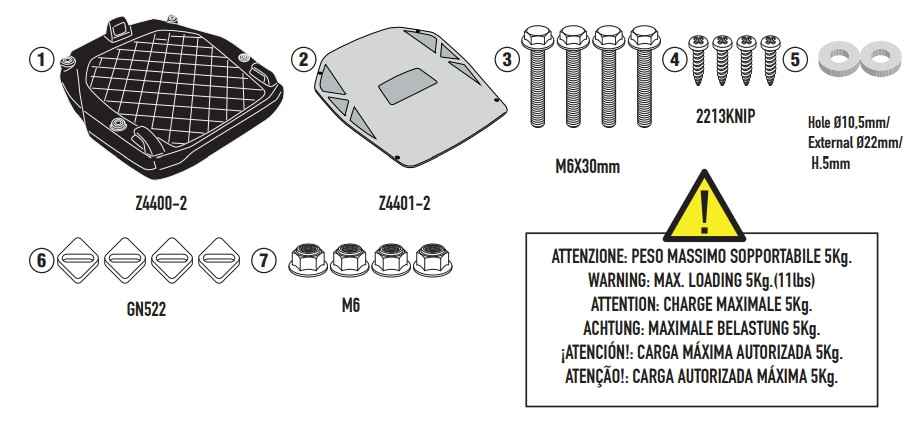 1
Z4400-2

2
Z4401-2

3
M6X30mm

4
2213KNIP

5
Hole Ø10,5mm/
External Ø22mm/
H.5mm

6
GN522

7
M6

!

ATTENZIONE: PESO MASSIMO SOPPORTABILE 5Kg.
WARNING: MAX. LOADING 5Kg.(11lbs)
ATTENTION: CHARGE MAXIMALE 5Kg.
ACHTUNG: MAXIMALE BELASTUNG 5Kg.
¡ATENCIÓN!: CARGA MÁXIMA AUTORIZADA 5Kg.
ATENÇÃO!: CARGA AUTORIZADA MÁXIMA 5Kg.