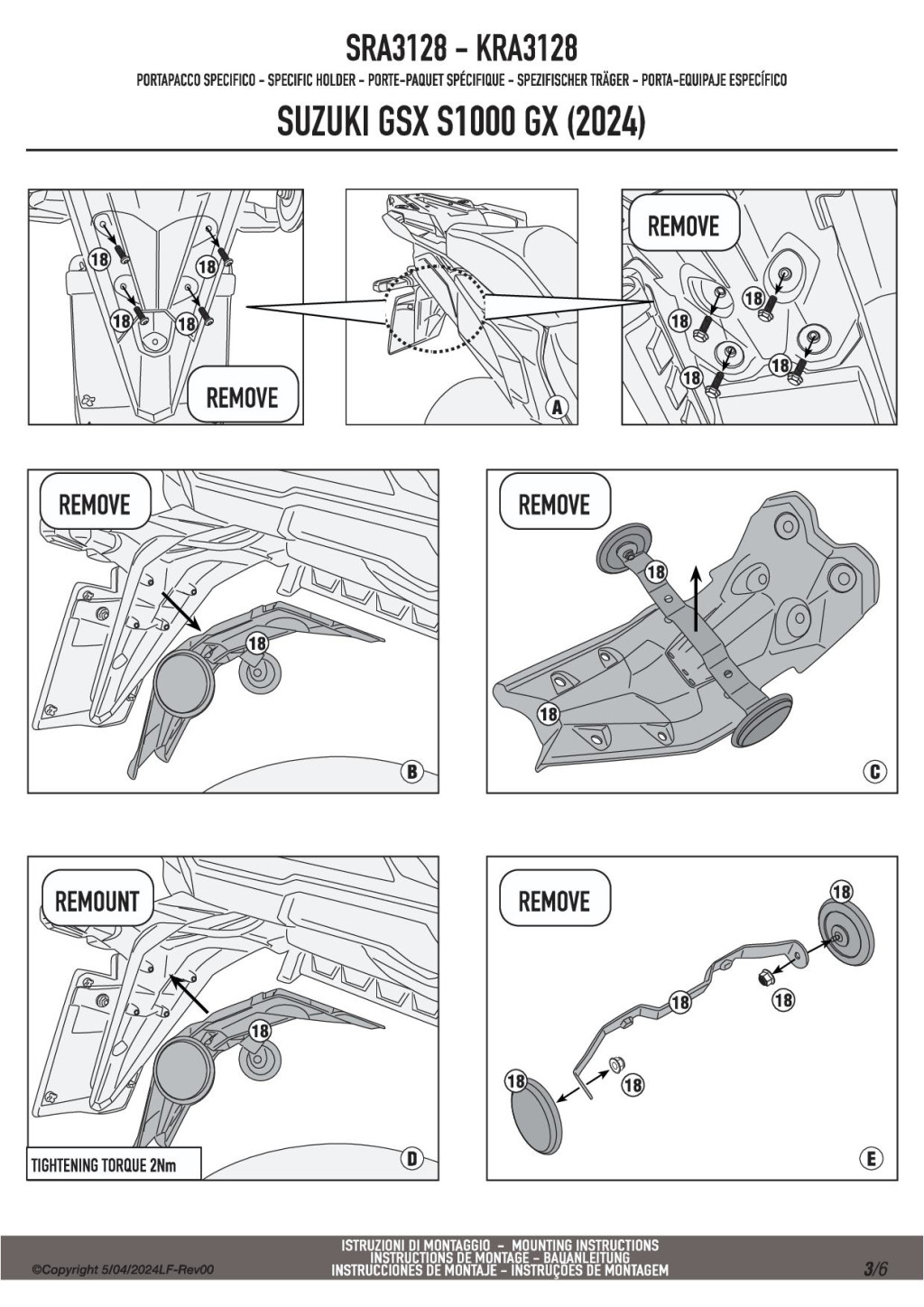 SRA3128 - KRA3128

PORTAPACCO SPECIFICO - SPECIFIC HOLDER - PORTE-PAQUET SPÉCIFIQUE - SPEZIFISCHER TRÄGER - PORTA-EQUIPAJE ESPECÍFICO

SUZUKI GSX S1000 GX (2024)

18 18 18 18

REMOVE

A

REMOVE

18 18 18 18

REMOVE

18

B

REMOVE

18

18

C

REMOUNT

18

TIGHTENING TORQUE 2Nm

D

REMOVE

18

18

18

18

18

E

©Copyright 5/04/2024LF-Rev00

ISTRUZIONI DI MONTAGGIO - MOUNTING INSTRUCTIONS
INSTRUCTIONS DE MONTAGE - BAUANLEITUNG
INSTRUCCIONES DE MONTAJE - INSTRUÇÕES DE MONTAGEM

3/6