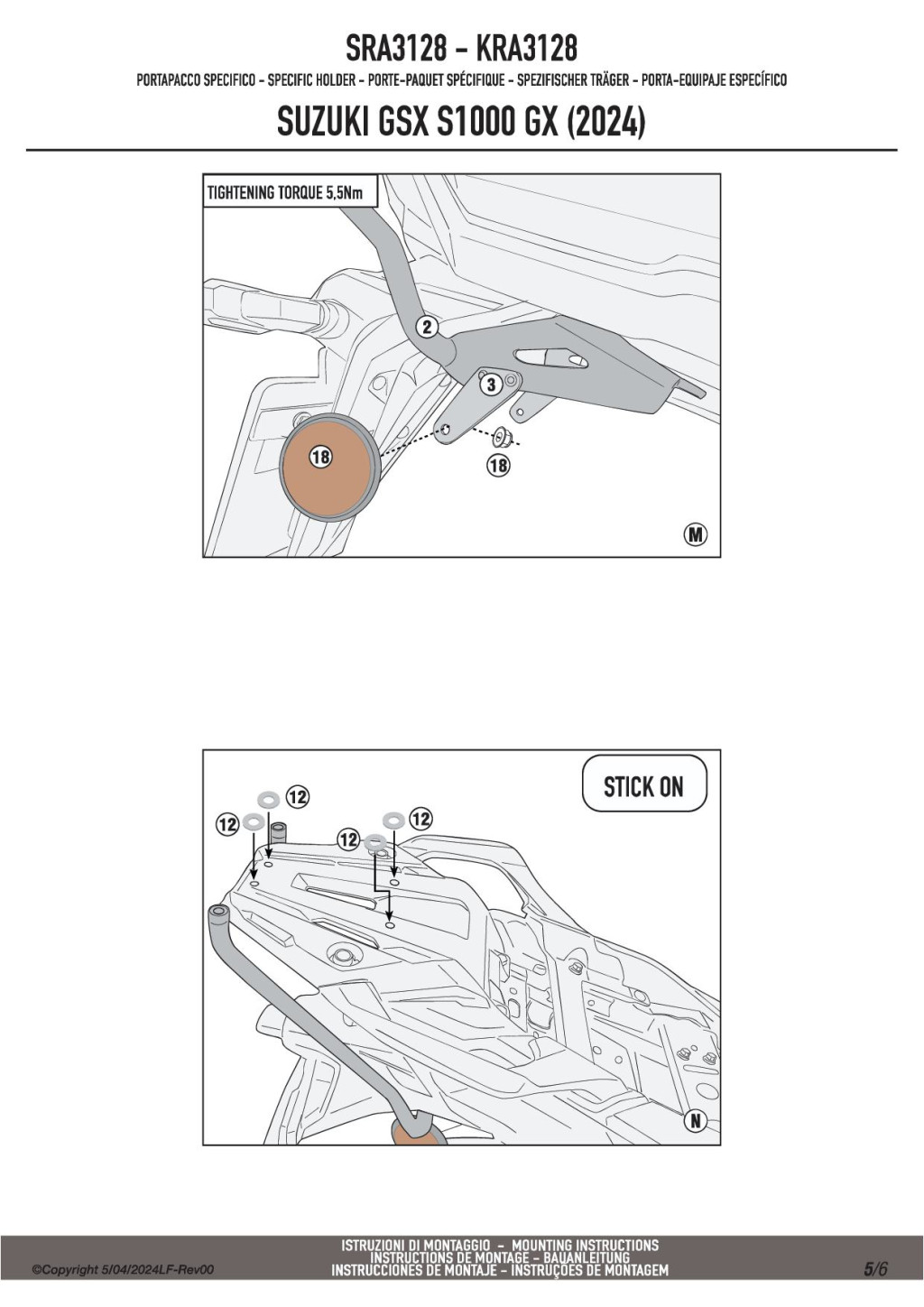 SRA3128 - KRA3128

PORTAPACCO SPECIFICO - SPECIFIC HOLDER - PORTE-PAQUET SPÉCIFIQUE - SPEZIFISCHER TRÄGER - PORTA-EQUIPAJE ESPECÍFICO

SUZUKI GSX S1000 GX (2024)

TIGHTENING TORQUE 5,5Nm

2

3

18

18

M

STICK ON

12

12

12

12

N

©Copyright 5/04/2024LF-Rev00

ISTRUZIONI DI MONTAGGIO - MOUNTING INSTRUCTIONS
INSTRUCTIONS DE MONTAGE - BAUANLEITUNG
INSTRUCCIONES DE MONTAJE - INSTRUÇÕES DE MONTAGEM

5/6