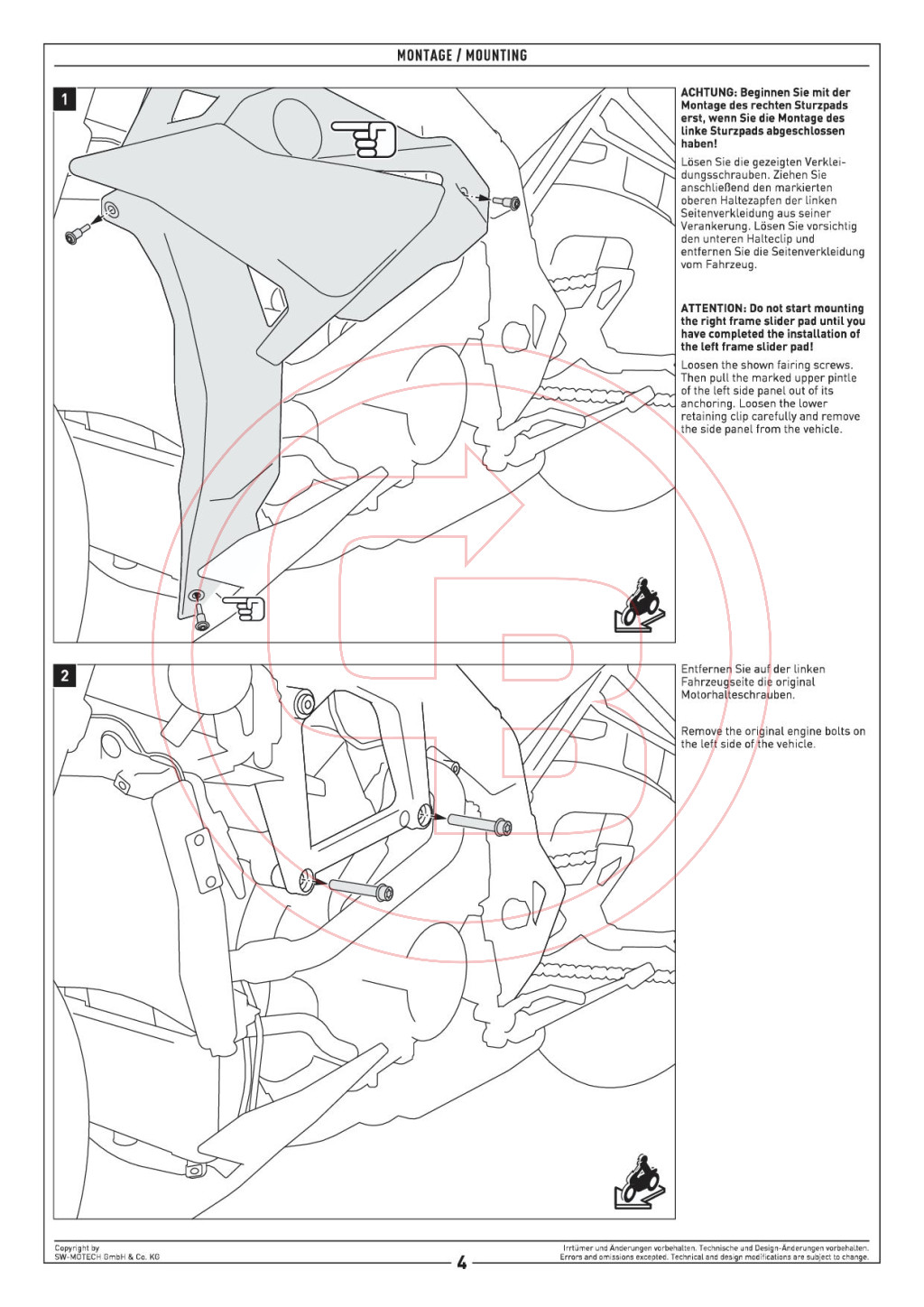 MONTAGE / MOUNTING

1

ACHTUNG: Beginnen Sie mit der Montage des rechten Sturzpads erst, wenn Sie die Montage des linke Sturzpads abgeschlossen haben!

Lösen Sie die gezeigten Verkleidungsschrauben. Ziehen Sie anschließend den markierten oberen Haltezapfen der linken Seitenverkleidung aus seiner Verankerung. Lösen Sie vorsichtig den unteren Halteclip und entfernen Sie die Seitenverkleidung vom Fahrzeug.

ATTENTION: Do not start mounting the right frame slider pad until you have completed the installation of the left frame slider pad!

Loosen the shown fairing screws. Then pull the marked upper pintle of the left side panel out of its anchoring. Loosen the lower retaining clip carefully and remove the side panel from the vehicle.

2

Entfernen Sie auf der linken Fahrzeugseite die original Motorhalteschrauben.

Remove the original engine bolts on the left side of the vehicle.

Copyright by
SW-MOTECH GmbH & Co. KG

4

Irrtümer und Änderungen vorbehalten. Technische und Design-Änderungen vorbehalten.
Errors and omissions excepted. Technical and design modifications are subject to change.