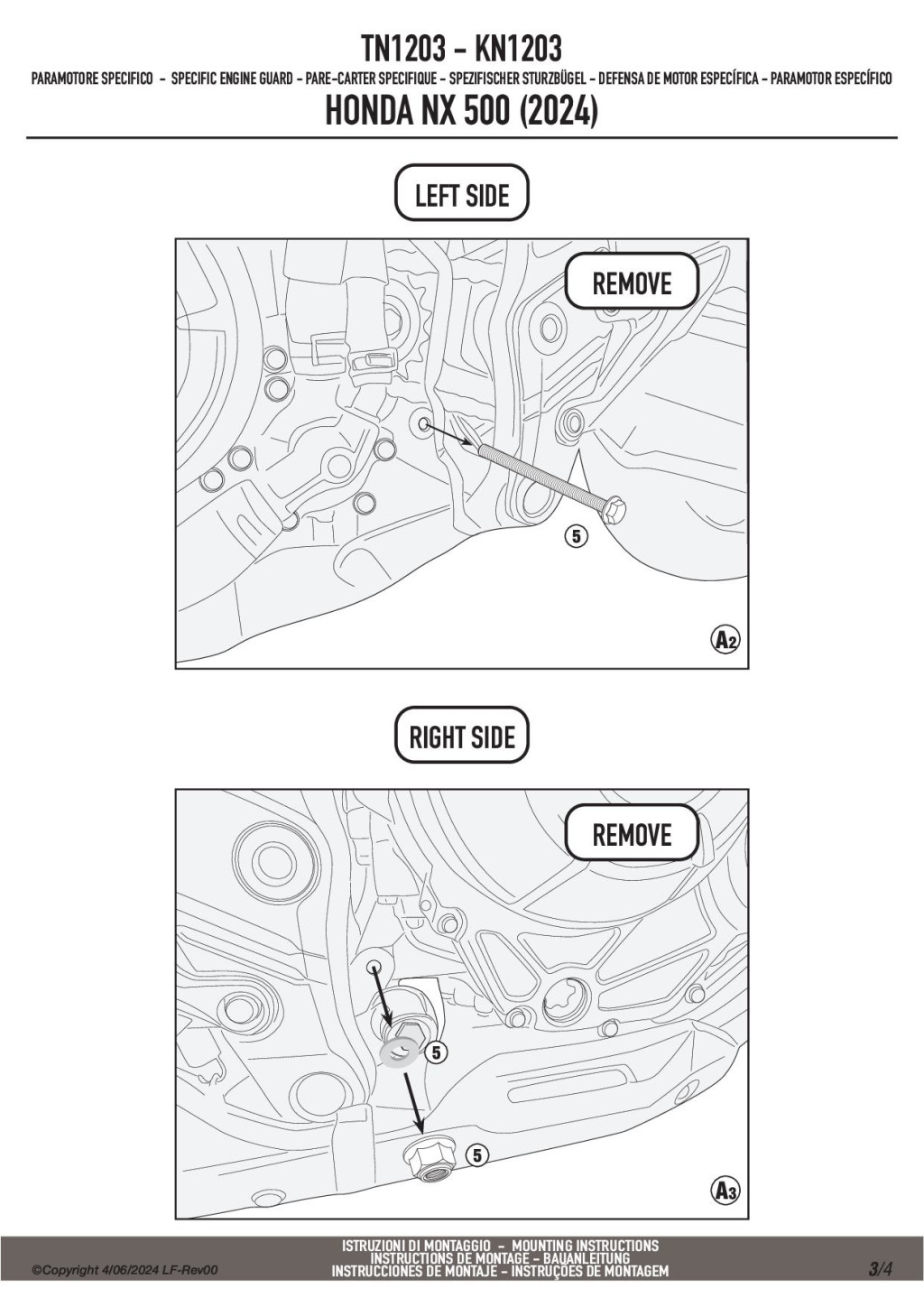 TN1203 - KN1203

PARAMOTORE SPECIFICO - SPECIFIC ENGINE GUARD - PARE-CARTER SPECIFIQUE - SPEZIFISCHER STURZBÜGEL - DEFENSA DE MOTOR ESPECÍFICA - PARAMOTOR ESPECÍFICO

HONDA NX 500 (2024)

LEFT SIDE

REMOVE

5

A2

RIGHT SIDE

REMOVE

5

5

A3

©Copyright 4/06/2024 LF-Rev00

ISTRUZIONI DI MONTAGGIO - MOUNTING INSTRUCTIONS
INSTRUCTIONS DE MONTAGE - BAUANLEITUNG
INSTRUCCIONES DE MONTAJE - INSTRUÇÕES DE MONTAGEM

3/4