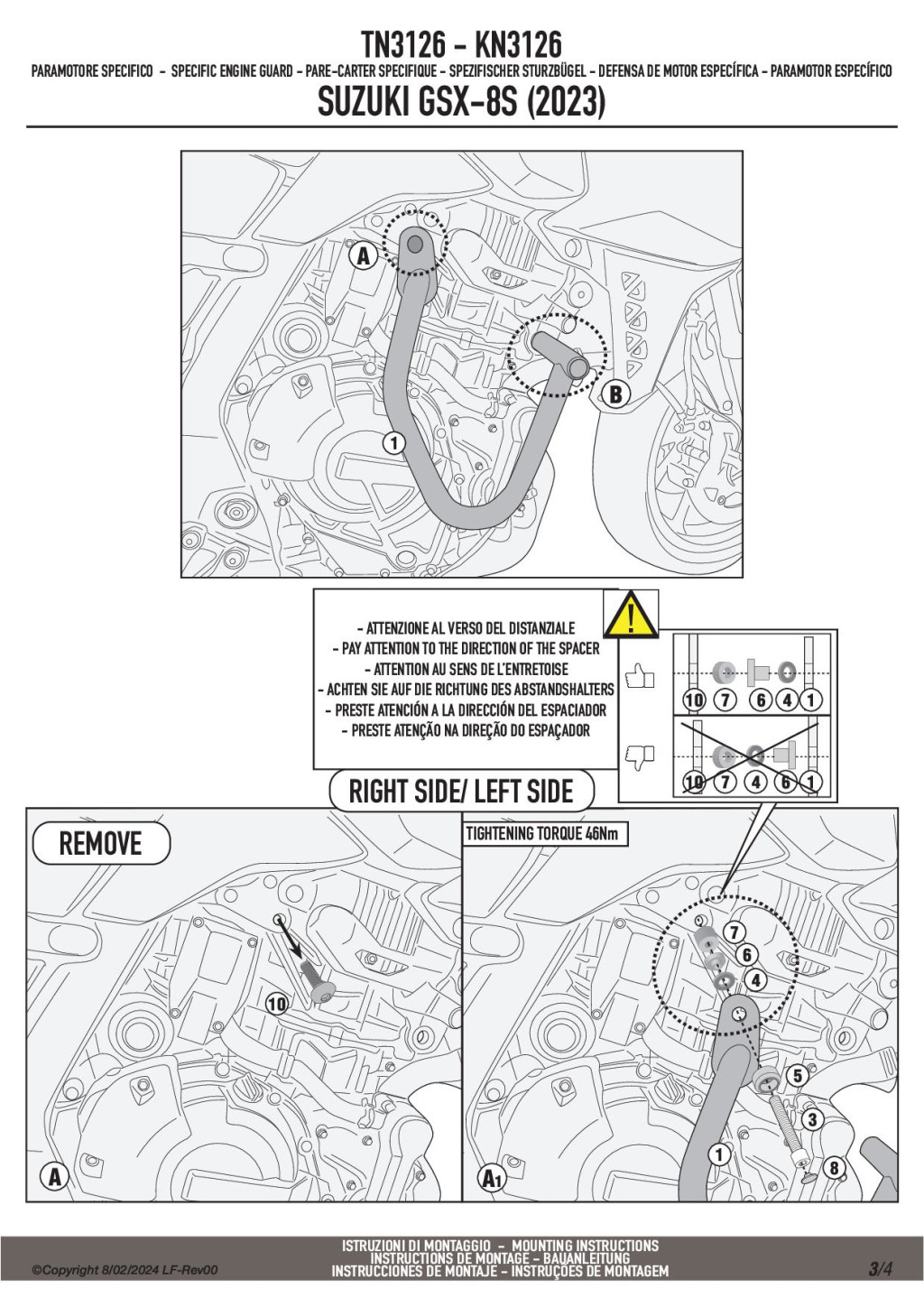 TN3126 - KN3126

PARAMOTORE SPECIFICO - SPECIFIC ENGINE GUARD - PARE-CARTER SPECIFIQUE - SPEZIFISCHER STURZBÜGEL - DEFENSA DE MOTOR ESPECÍFICA - PARAMOTOR ESPECÍFICO

SUZUKI GSX-8S (2023)

A

B

1

- ATTENZIONE AL VERSO DEL DISTANZIALE
- PAY ATTENTION TO THE DIRECTION OF THE SPACER
- ATTENTION AU SENS DE L'ENTRETOISE
- ACHTEN SIE AUF DIE RICHTUNG DES ABSTANDSHALTERS
- PRESTE ATENCIÓN A LA DIRECCIÓN DEL ESPACIADOR
- PRESTE ATENÇÃO NA DIREÇÃO DO ESPAÇADOR

10 7 6 4 1

10 7 4 6 1

RIGHT SIDE/ LEFT SIDE

REMOVE

10

A

TIGHTENING TORQUE 46Nm

7
6
4
5
3
1
8

A1

©Copyright 8/02/2024 LF-Rev00

ISTRUZIONI DI MONTAGGIO - MOUNTING INSTRUCTIONS
INSTRUCTIONS DE MONTAGE - BAUANLEITUNG
INSTRUCCIONES DE MONTAJE - INSTRUÇÕES DE MONTAGEM

3/4