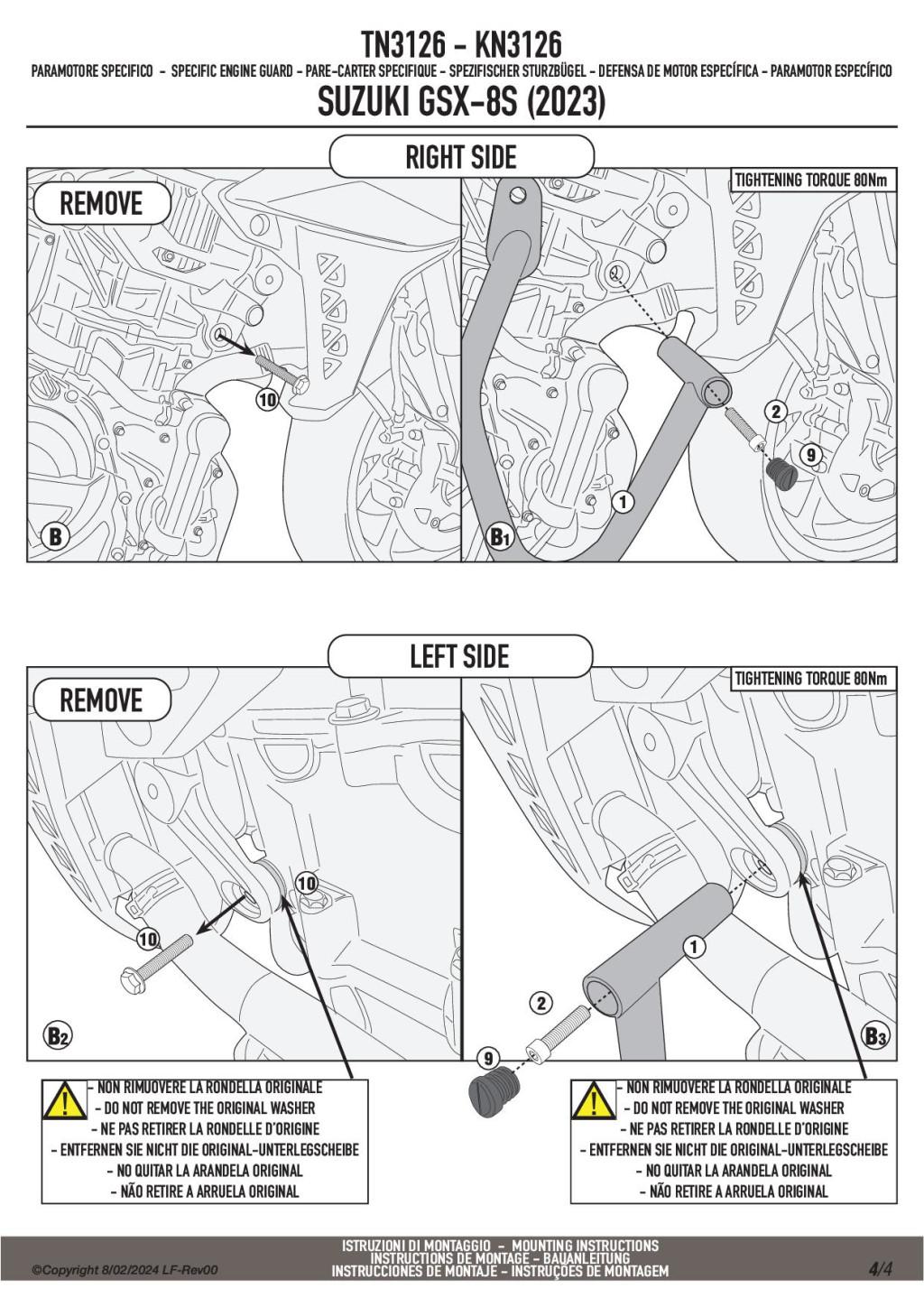 TN3126 - KN3126

PARAMOTORE SPECIFICO - SPECIFIC ENGINE GUARD - PARE-CARTER SPECIFIQUE - SPEZIFISCHER STURZBÜGEL - DEFENSA DE MOTOR ESPECÍFICA - PARAMOTOR ESPECÍFICO

SUZUKI GSX-8S (2023)

RIGHT SIDE

REMOVE

10

B

TIGHTENING TORQUE 80Nm

2

9

1

B1

LEFT SIDE

REMOVE

10

10

B2

TIGHTENING TORQUE 80Nm

1

2

9

B3

- NON RIMUOVERE LA RONDELLA ORIGINALE
- DO NOT REMOVE THE ORIGINAL WASHER
- NE PAS RETIRER LA RONDELLE D'ORIGINE
- ENTFERNEN SIE NICHT DIE ORIGINAL-UNTERLEGSCHEIBE
- NO QUITAR LA ARANDELA ORIGINAL
- NÃO RETIRE A ARRUELA ORIGINAL

- NON RIMUOVERE LA RONDELLA ORIGINALE
- DO NOT REMOVE THE ORIGINAL WASHER
- NE PAS RETIRER LA RONDELLE D'ORIGINE
- ENTFERNEN SIE NICHT DIE ORIGINAL-UNTERLEGSCHEIBE
- NO QUITAR LA ARANDELA ORIGINAL
- NÃO RETIRE A ARRUELA ORIGINAL

©Copyright 8/02/2024 LF-Rev00

ISTRUZIONI DI MONTAGGIO - MOUNTING INSTRUCTIONS
INSTRUCTIONS DE MONTAGE - BAUANLEITUNG
INSTRUCCIONES DE MONTAJE - INSTRUÇÕES DE MONTAGEM

4/4