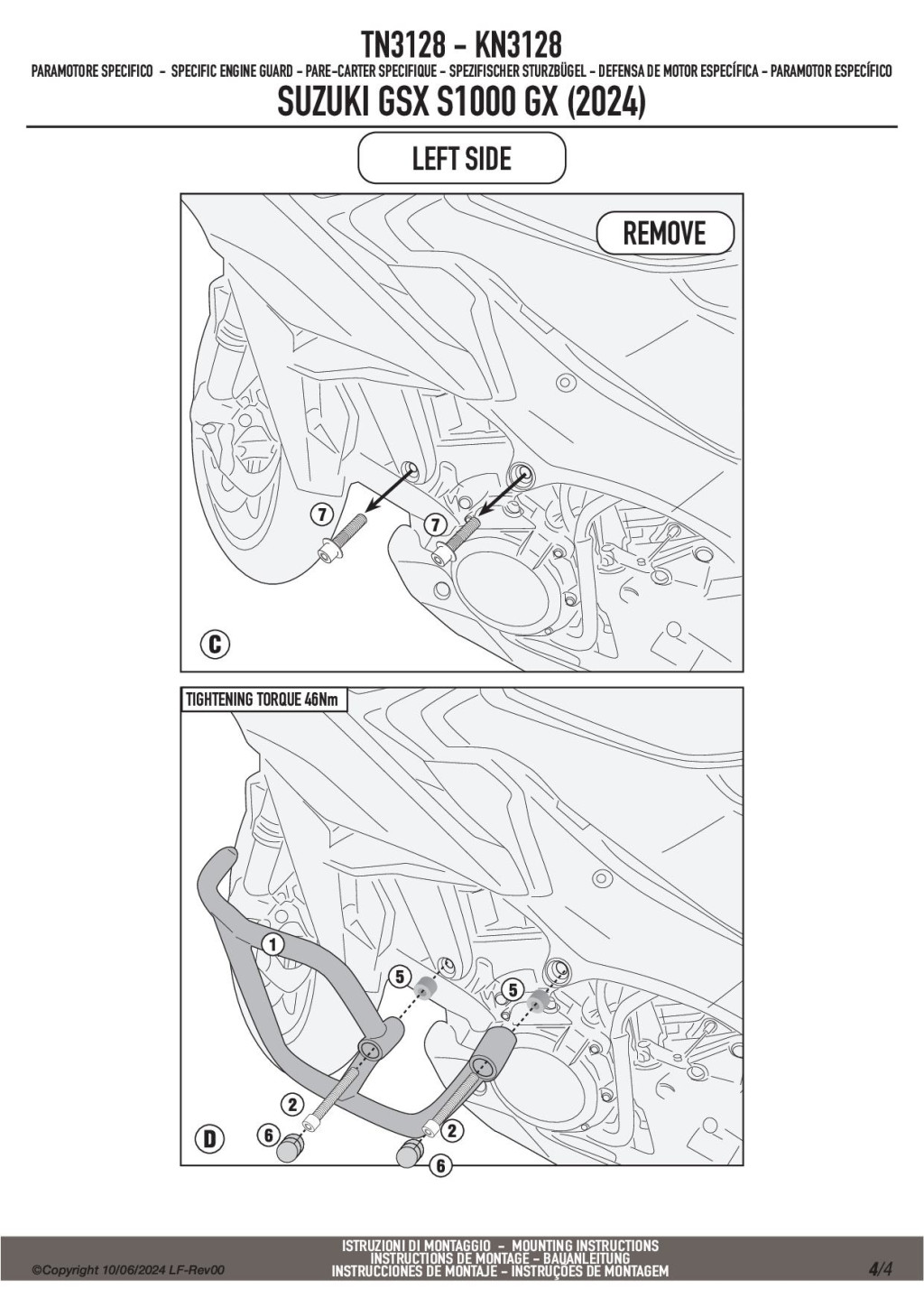 TN3128 - KN3128

PARAMOTORE SPECIFICO - SPECIFIC ENGINE GUARD - PARE-CARTER SPECIFIQUE - SPEZIFISCHER STURZBÜGEL - DEFENSA DE MOTOR ESPECÍFICA - PARAMOTOR ESPECÍFICO

SUZUKI GSX S1000 GX (2024)

LEFT SIDE

REMOVE

7

7

C

TIGHTENING TORQUE 46Nm

1

5

5

2

2

6

6

D

©Copyright 10/06/2024 LF-Rev00

ISTRUZIONI DI MONTAGGIO - MOUNTING INSTRUCTIONS
INSTRUCTIONS DE MONTAGE - BAUANLEITUNG
INSTRUCCIONES DE MONTAJE - INSTRUÇÕES DE MONTAGEM

4/4