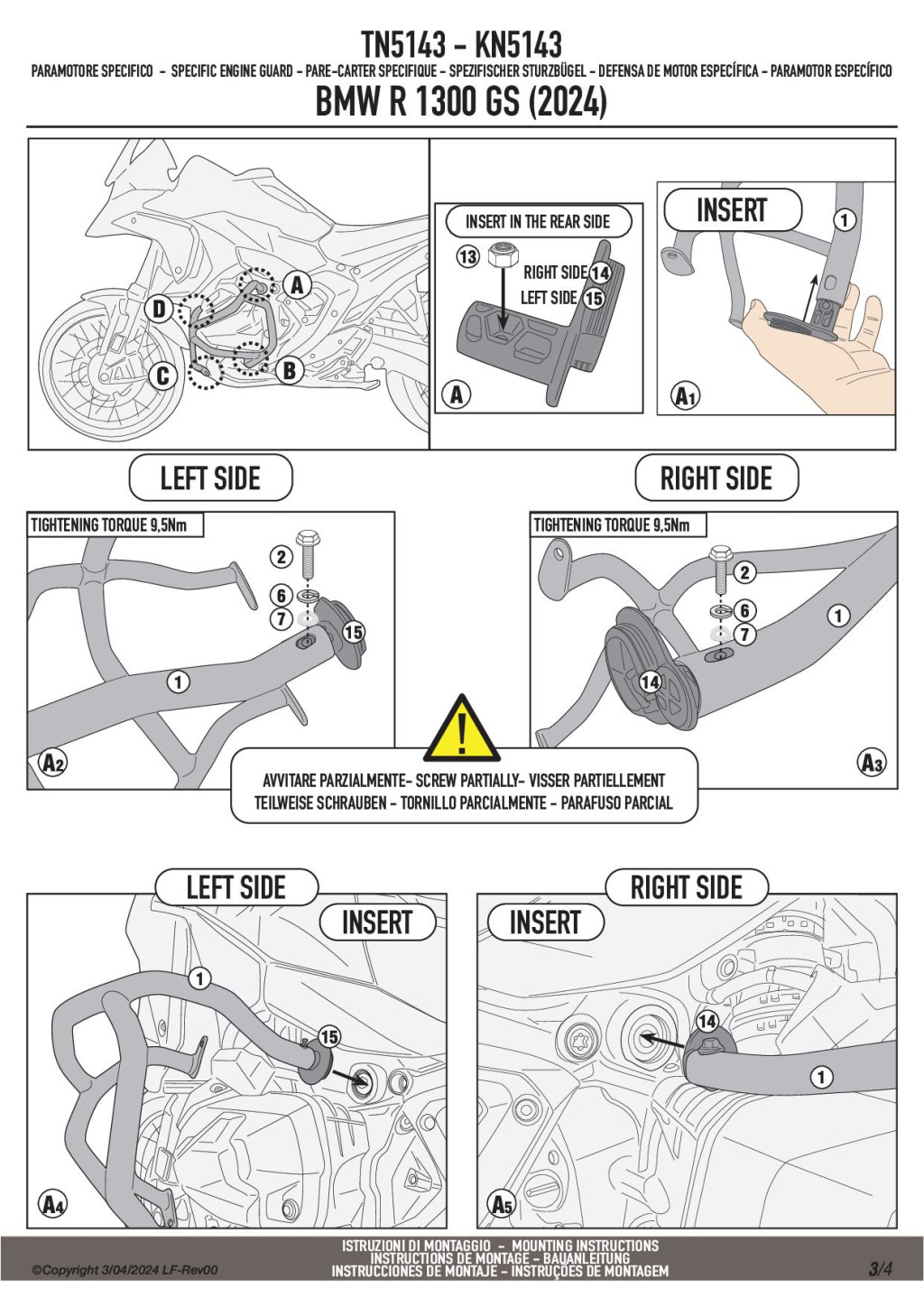 TN5143 - KN5143

PARAMOTORE SPECIFICO - SPECIFIC ENGINE GUARD - PARE-CARTER SPECIFIQUE - SPEZIFISCHER STURZBÜGEL - DEFENSA DE MOTOR ESPECÍFICA - PARAMOTOR ESPECÍFICO

BMW R 1300 GS (2024)

A
D
C
B

INSERT IN THE REAR SIDE
13
RIGHT SIDE 14
LEFT SIDE 15
A

INSERT
1
A1

LEFT SIDE

RIGHT SIDE

TIGHTENING TORQUE 9,5Nm
2
6
7
15
1
A2

TIGHTENING TORQUE 9,5Nm
2
6
7
1
14
A3

AVVITARE PARZIALMENTE- SCREW PARTIALLY- VISSER PARTIELLEMENT
TEILWEISE SCHRAUBEN - TORNILLO PARCIALMENTE - PARAFUSO PARCIAL

LEFT SIDE
INSERT
1
15
A4

RIGHT SIDE
INSERT
14
1
A5

ISTRUZIONI DI MONTAGGIO - MOUNTING INSTRUCTIONS
INSTRUCTIONS DE MONTAGE - BAUANLEITUNG
INSTRUCCIONES DE MONTAJE - INSTRUÇÕES DE MONTAGEM

©Copyright 3/04/2024 LF-Rev00

3/4