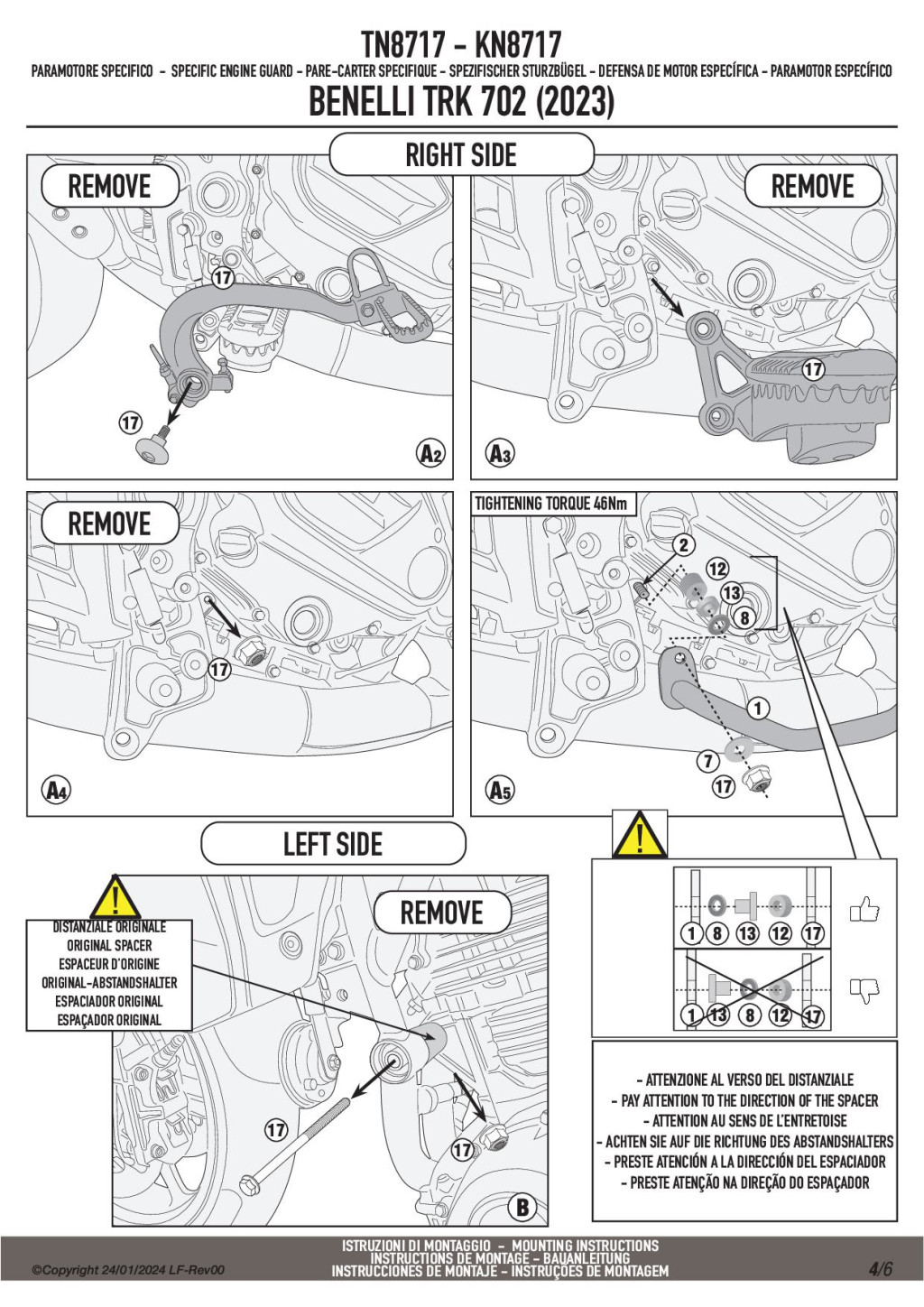 TN8717 - KN8717
PARAMOTORE SPECIFICO - SPECIFIC ENGINE GUARD - PARE-CARTER SPECIFIQUE - SPEZIFISCHER STURZBÜGEL - DEFENSA DE MOTOR ESPECÍFICA - PARAMOTOR ESPECÍFICO
BENELLI TRK 702 (2023)

RIGHT SIDE

REMOVE
17
17
A2

REMOVE
17
A3

REMOVE
17
A4

TIGHTENING TORQUE 46Nm
2
12
13
8
1
7
17
A5

LEFT SIDE

DISTANZIALE ORIGINALE
ORIGINAL SPACER
ESPACEUR D'ORIGINE
ORIGINAL-ABSTANDSHALTER
ESPACIADOR ORIGINAL
ESPAÇADOR ORIGINAL

REMOVE
17
17
B

1 8 13 12 17
1 13 8 12 17

- ATTENZIONE AL VERSO DEL DISTANZIALE
- PAY ATTENTION TO THE DIRECTION OF THE SPACER
- ATTENTION AU SENS DE L'ENTRETOISE
- ACHTEN SIE AUF DIE RICHTUNG DES ABSTANDSHALTERS
- PRESTE ATENCIÓN A LA DIRECCIÓN DEL ESPACIADOR
- PRESTE ATENÇÃO NA DIREÇÃO DO ESPAÇADOR

©Copyright 24/01/2024 LF-Rev00
ISTRUZIONI DI MONTAGGIO - MOUNTING INSTRUCTIONS
INSTRUCTIONS DE MONTAGE - BAUANLEITUNG
INSTRUCCIONES DE MONTAJE - INSTRUÇÕES DE MONTAGEM
4/6