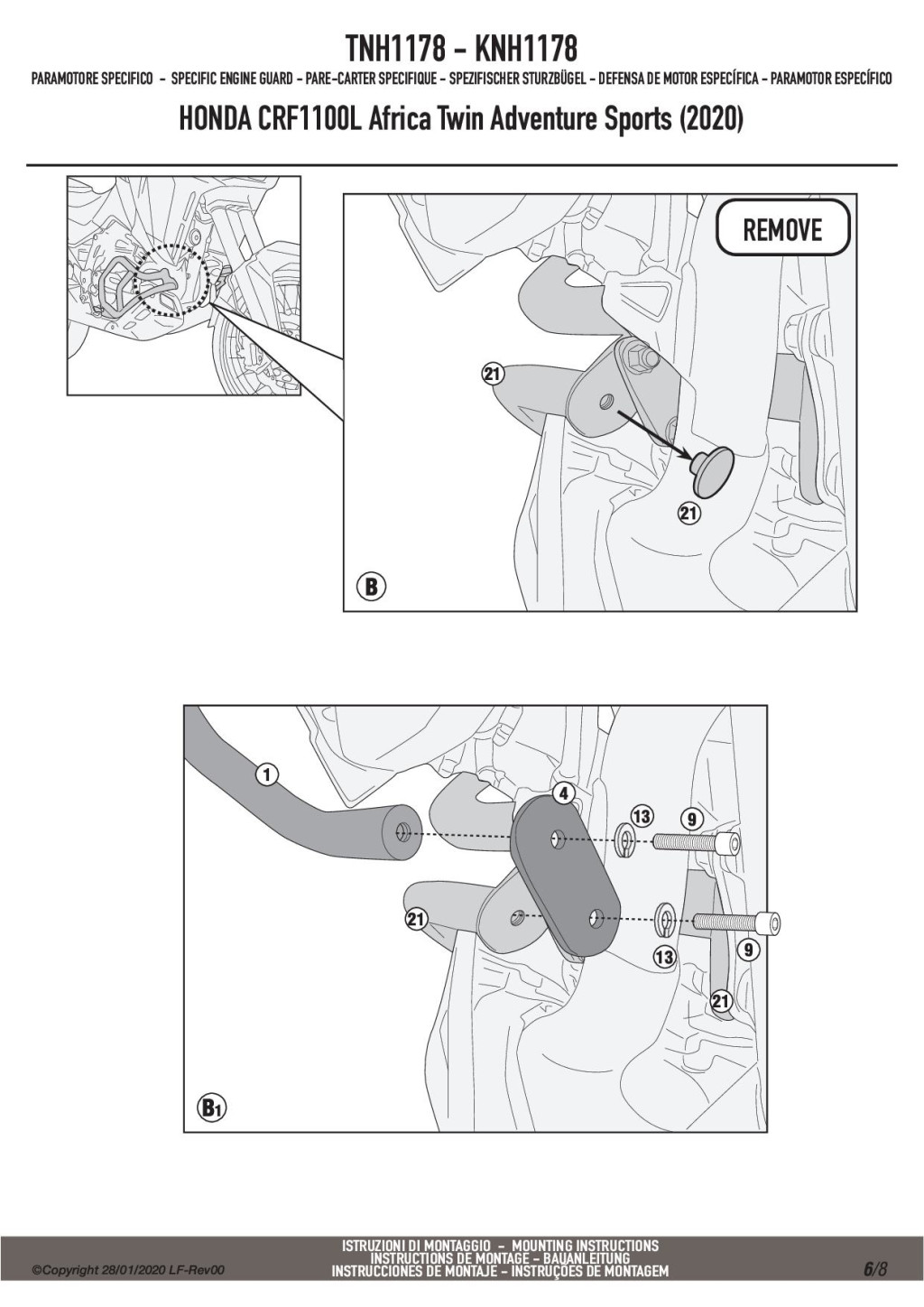 TNH1178 - KNH1178

PARAMOTORE SPECIFICO - SPECIFIC ENGINE GUARD - PARE-CARTER SPECIFIQUE - SPEZIFISCHER STURZBÜGEL - DEFENSA DE MOTOR ESPECÍFICA - PARAMOTOR ESPECÍFICO

HONDA CRF1100L Africa Twin Adventure Sports (2020)

REMOVE

21

21

B

1

4

13

9

21

13

9

21

B1

©Copyright 28/01/2020 LF-Rev00

ISTRUZIONI DI MONTAGGIO - MOUNTING INSTRUCTIONS
INSTRUCTIONS DE MONTAGE - BAUANLEITUNG
INSTRUCCIONES DE MONTAJE - INSTRUÇÕES DE MONTAGEM

6/8