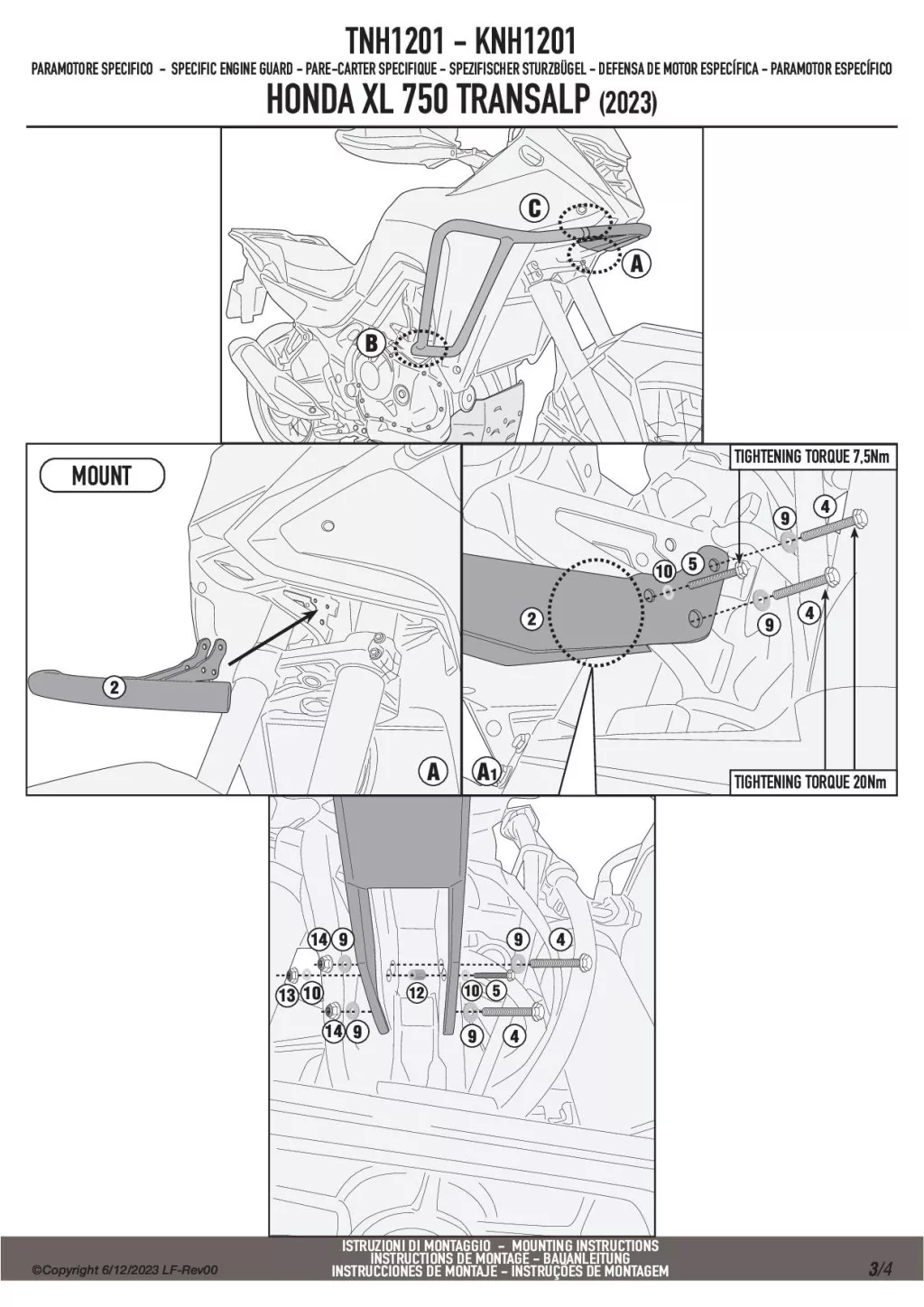 TNH1201 - KNH1201

PARAMOTORE SPECIFICO - SPECIFIC ENGINE GUARD - PARE-CARTER SPECIFIQUE - SPEZIFISCHER STURZBÜGEL - DEFENSA DE MOTOR ESPECÍFICA - PARAMOTOR ESPECÍFICO

HONDA XL 750 TRANSALP (2023)

C

A

B

MOUNT

2

A

TIGHTENING TORQUE 7,5Nm

9

4

10

5

2

9

4

A1

TIGHTENING TORQUE 20Nm

14 9

9 4

13 10

12

10 5

14 9

9 4

ISTRUZIONI DI MONTAGGIO - MOUNTING INSTRUCTIONS
INSTRUCTIONS DE MONTAGE - BAUANLEITUNG
INSTRUCCIONES DE MONTAJE - INSTRUÇÕES DE MONTAGEM

©Copyright 6/12/2023 LF-Rev00

3/4