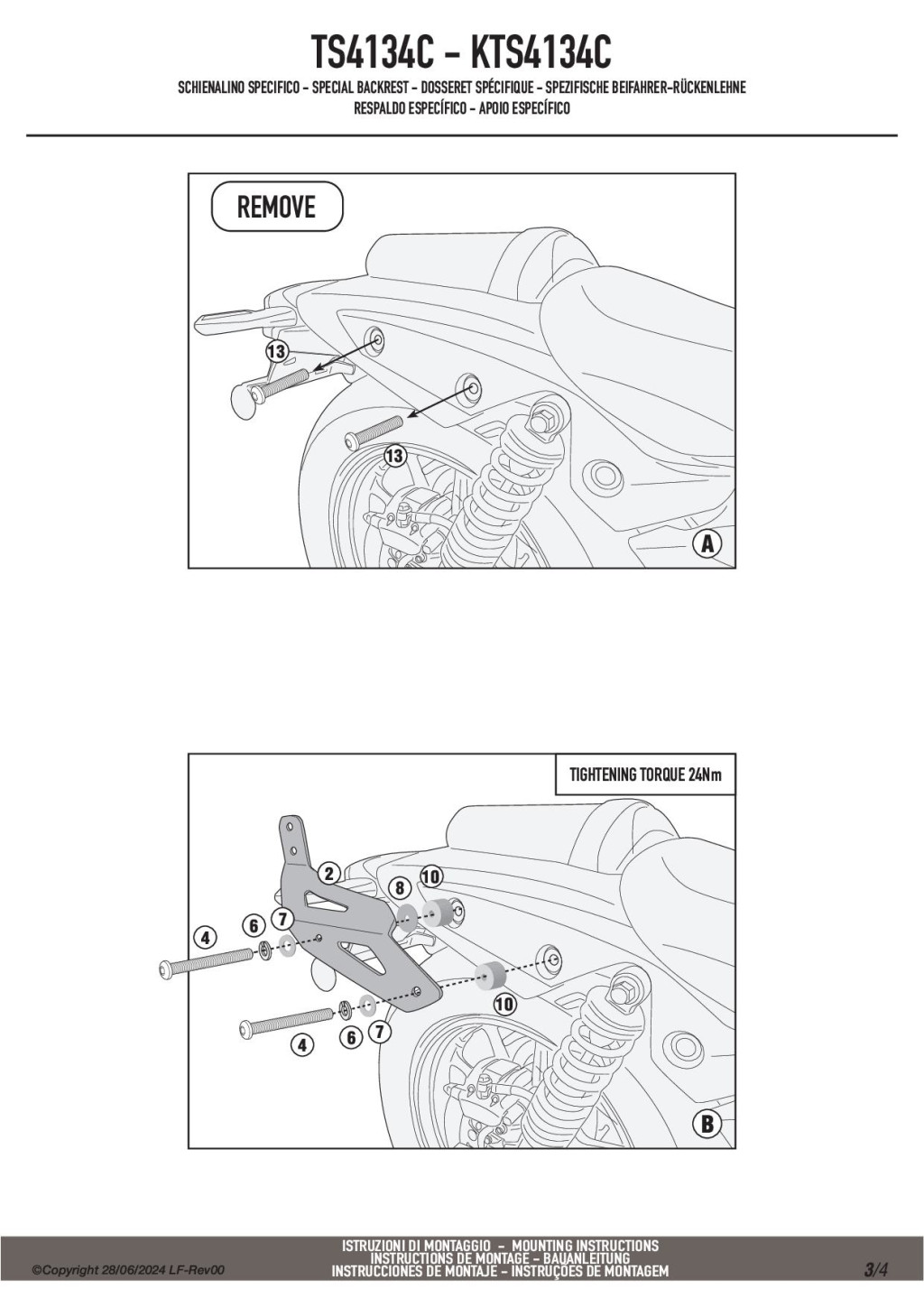 TS4134C - KTS4134C

SCHIENALINO SPECIFICO - SPECIAL BACKREST - DOSSERET SPÉCIFIQUE - SPEZIFISCHE BEIFAHRER-RÜCKENLEHNE
RESPALDO ESPECÍFICO - APOIO ESPECÍFICO

REMOVE

13

13

A

TIGHTENING TORQUE 24Nm

2

8

10

4

6

7

10

4

6

7

B

©Copyright 28/06/2024 LF-Rev00

ISTRUZIONI DI MONTAGGIO - MOUNTING INSTRUCTIONS
INSTRUCTIONS DE MONTAGE - BAUANLEITUNG
INSTRUCCIONES DE MONTAJE - INSTRUÇÕES DE MONTAGEM

3/4